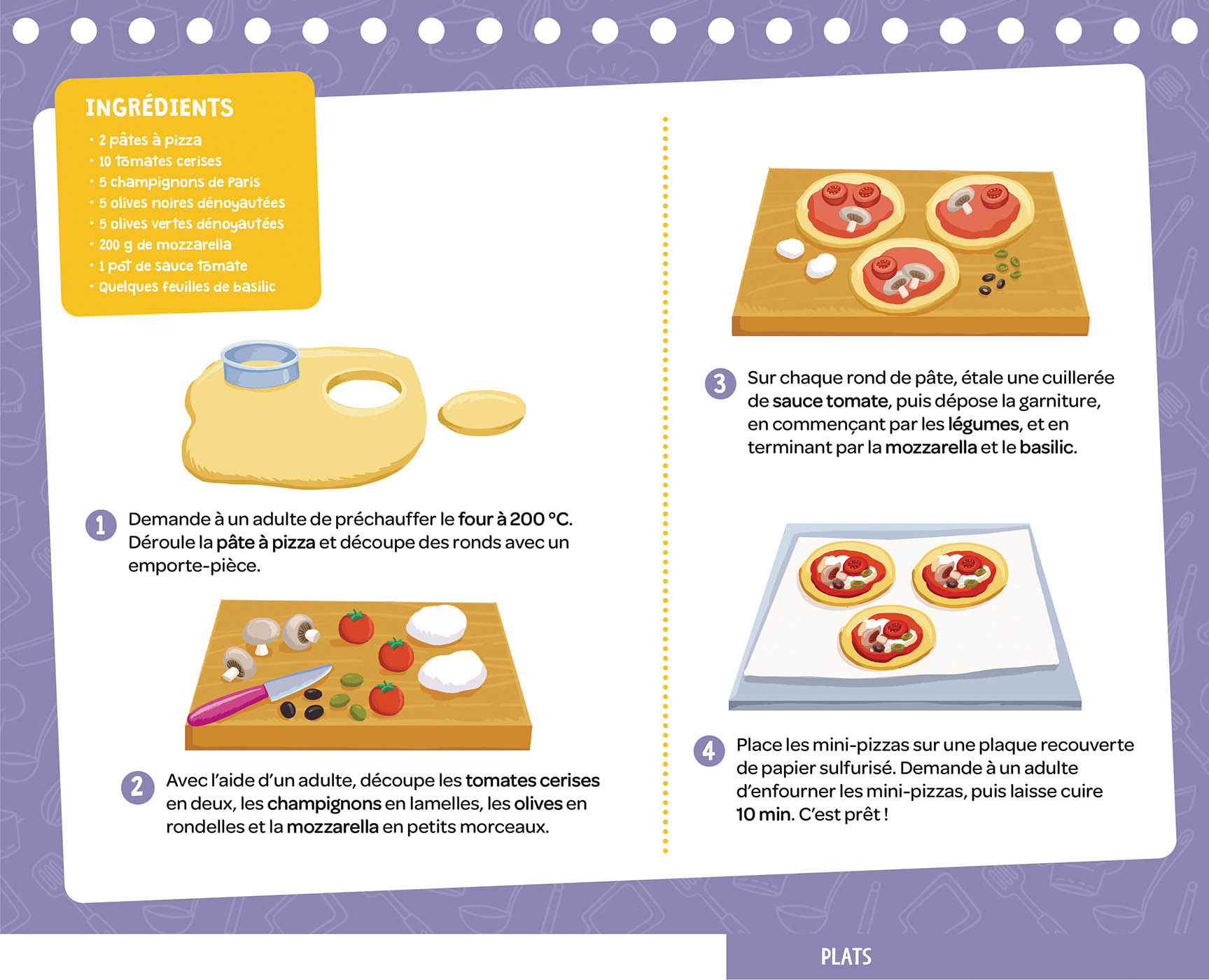 INGRÉDIENTS
• 2 pâtes à pizza
• 10 tomates cerises
• 5 champignons de Paris
• 5 olives noires dénoyautées
• 5 olives vertes dénoyautées
• 200 g de mozzarella
• 1 pot de sauce tomate
• Quelques feuilles de basilic

1 Demande à un adulte de préchauffer le four à 200 °C. Déroule la pâte à pizza et découpe des ronds avec un emporte-pièce.

2 Avec l'aide d'un adulte, découpe les tomates cerises en deux, les champignons en lamelles, les olives en rondelles et la mozzarella en petits morceaux.

3 Sur chaque rond de pâte, étale une cuillerée de sauce tomate, puis dépose la garniture, en commençant par les légumes, et en terminant par la mozzarella et le basilic.

4 Place les mini-pizzas sur une plaque recouverte de papier sulfurisé. Demande à un adulte d'enfourner les mini-pizzas, puis laisse cuire 10 min. C'est prêt !

PLATS