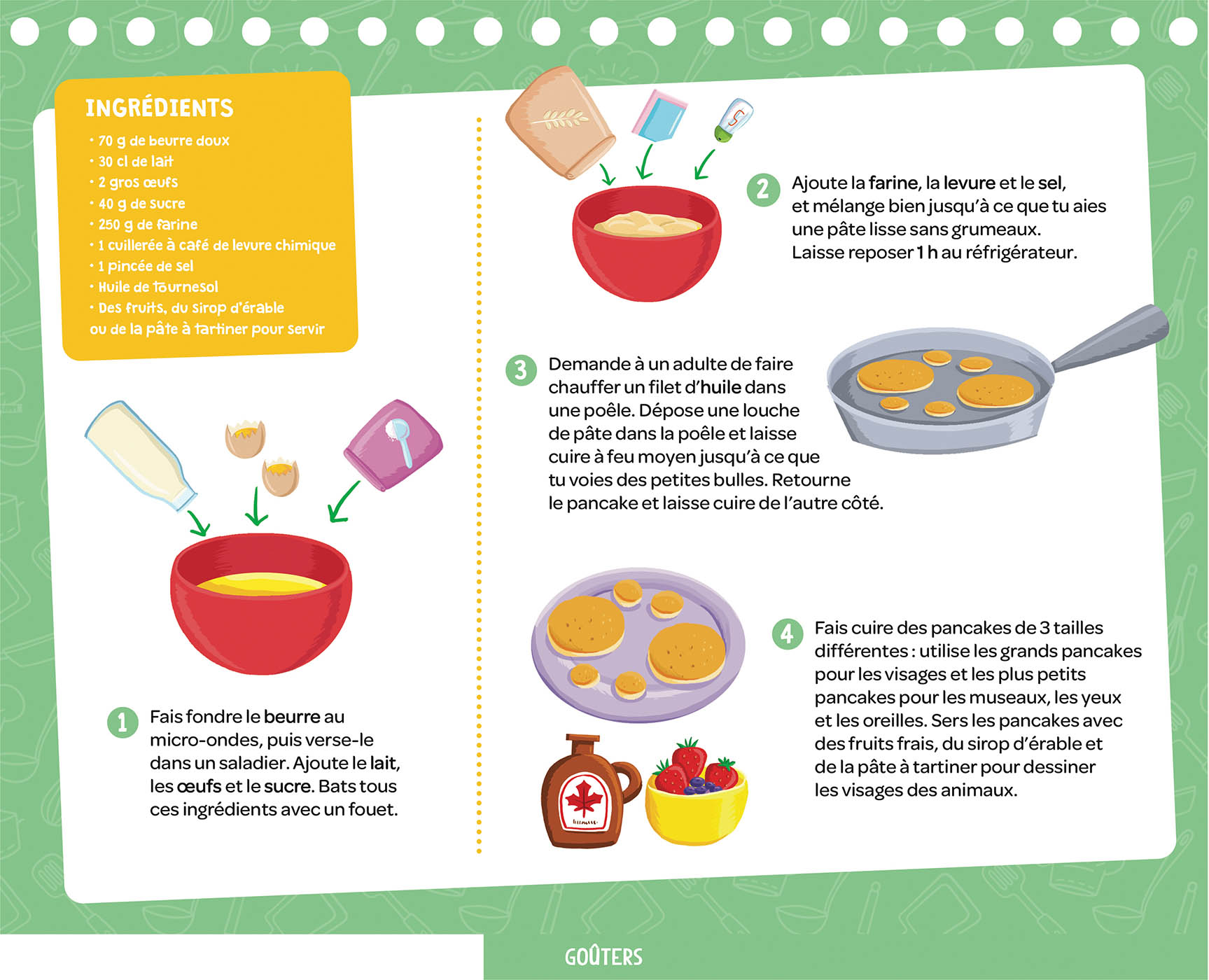 INGRÉDIENTS

• 70 g de beurre doux
• 30 cl de lait
• 2 gros œufs
• 40 g de sucre
• 250 g de farine
• 1 cuillerée à café de levure chimique
• 1 pincée de sel
• Huile de tournesol
• Des fruits, du sirop d'érable ou de la pâte à tartiner pour servir

1 Fais fondre le beurre au micro-ondes, puis verse-le dans un saladier. Ajoute le lait, les œufs et le sucre. Bats tous ces ingrédients avec un fouet.

2 Ajoute la farine, la levure et le sel, et mélange bien jusqu'à ce que tu aies une pâte lisse sans grumeaux. Laisse reposer 1 h au réfrigérateur.

3 Demande à un adulte de faire chauffer un filet d'huile dans une poêle. Dépose une louche de pâte dans la poêle et laisse cuire à feu moyen jusqu'à ce que tu voies des petites bulles. Retourne le pancake et laisse cuire de l'autre côté.

4 Fais cuire des pancakes de 3 tailles différentes : utilise les grands pancakes pour les visages et les plus petits pancakes pour les museaux, les yeux et les oreilles. Sers les pancakes avec des fruits frais, du sirop d'érable et de la pâte à tartiner pour dessiner les visages des animaux.

GOÛTERS