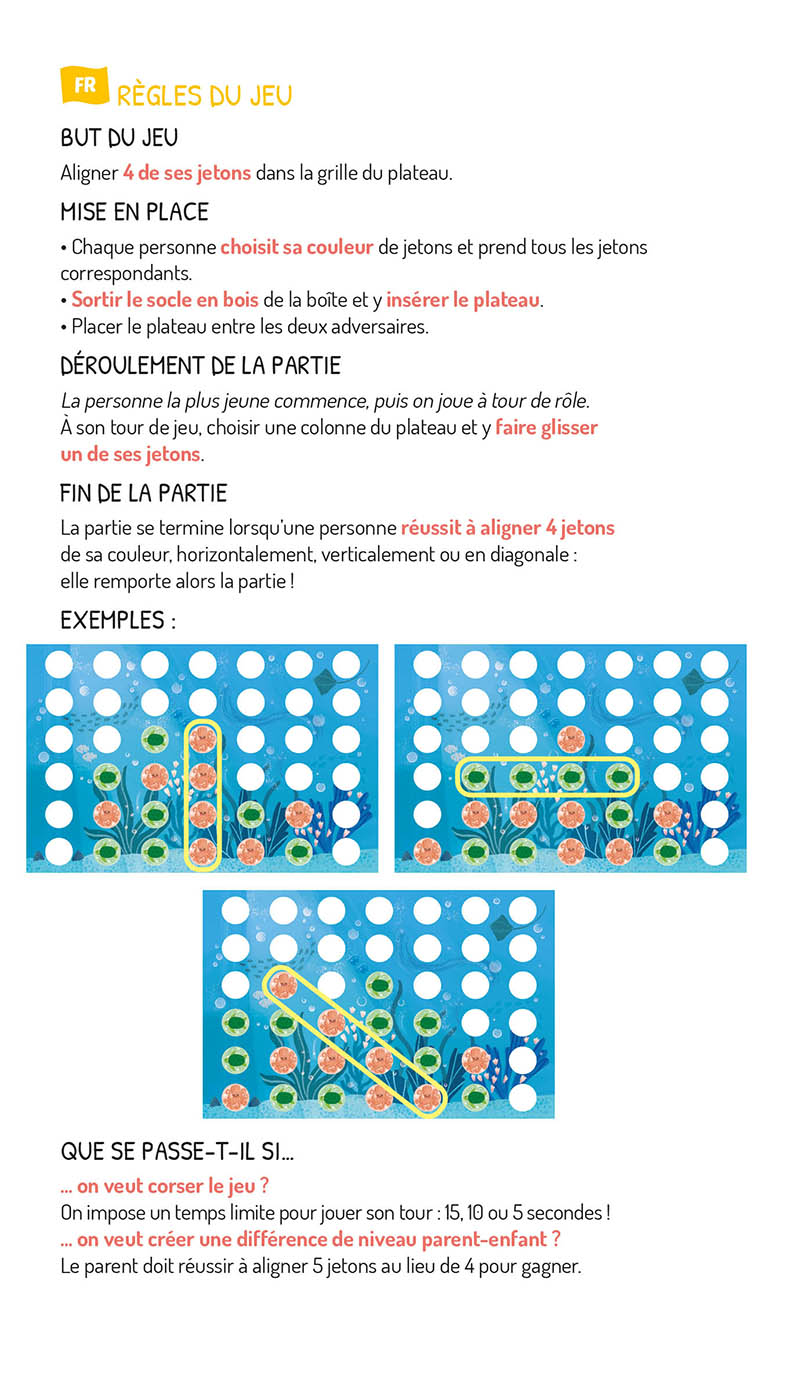 FR RÈGLES DU JEU

BUT DU JEU

Aligner 4 de ses jetons dans la grille du plateau.

MISE EN PLACE

• Chaque personne choisit sa couleur de jetons et prend tous les jetons correspondants.
• Sortir le socle en bois de la boîte et y insérer le plateau.
• Placer le plateau entre les deux adversaires.

DÉROULEMENT DE LA PARTIE

La personne la plus jeune commence, puis on joue à tour de rôle.
À son tour de jeu, choisir une colonne du plateau et y faire glisser un de ses jetons.

FIN DE LA PARTIE

La partie se termine lorsqu'une personne réussit à aligner 4 jetons de sa couleur, horizontalement, verticalement ou en diagonale : elle remporte alors la partie !

EXEMPLES :

QUE SE PASSE-T-IL SI...

... on veut corser le jeu ?
On impose un temps limite pour jouer son tour : 15, 10 ou 5 secondes !
... on veut créer une différence de niveau parent-enfant ?
Le parent doit réussir à aligner 5 jetons au lieu de 4 pour gagner.