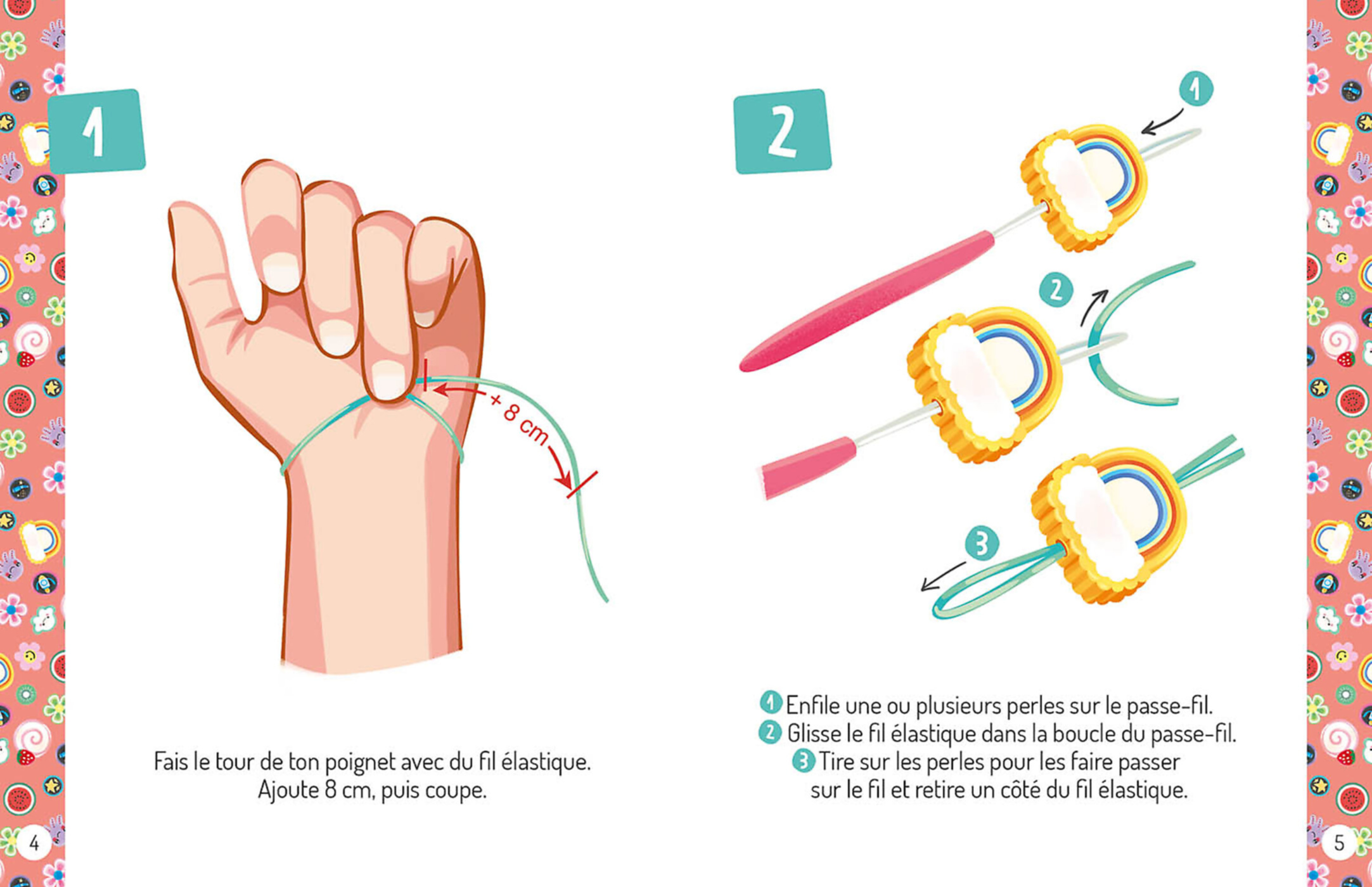 1

+ 8 cm

Fais le tour de ton poignet avec du fil élastique. Ajoute 8 cm, puis coupe.

4

2

1

2

3

1 Enfile une ou plusieurs perles sur le passe-fil.
2 Glisse le fil élastique dans la boucle du passe-fil.
3 Tire sur les perles pour les faire passer sur le fil et retire un côté du fil élastique.

5