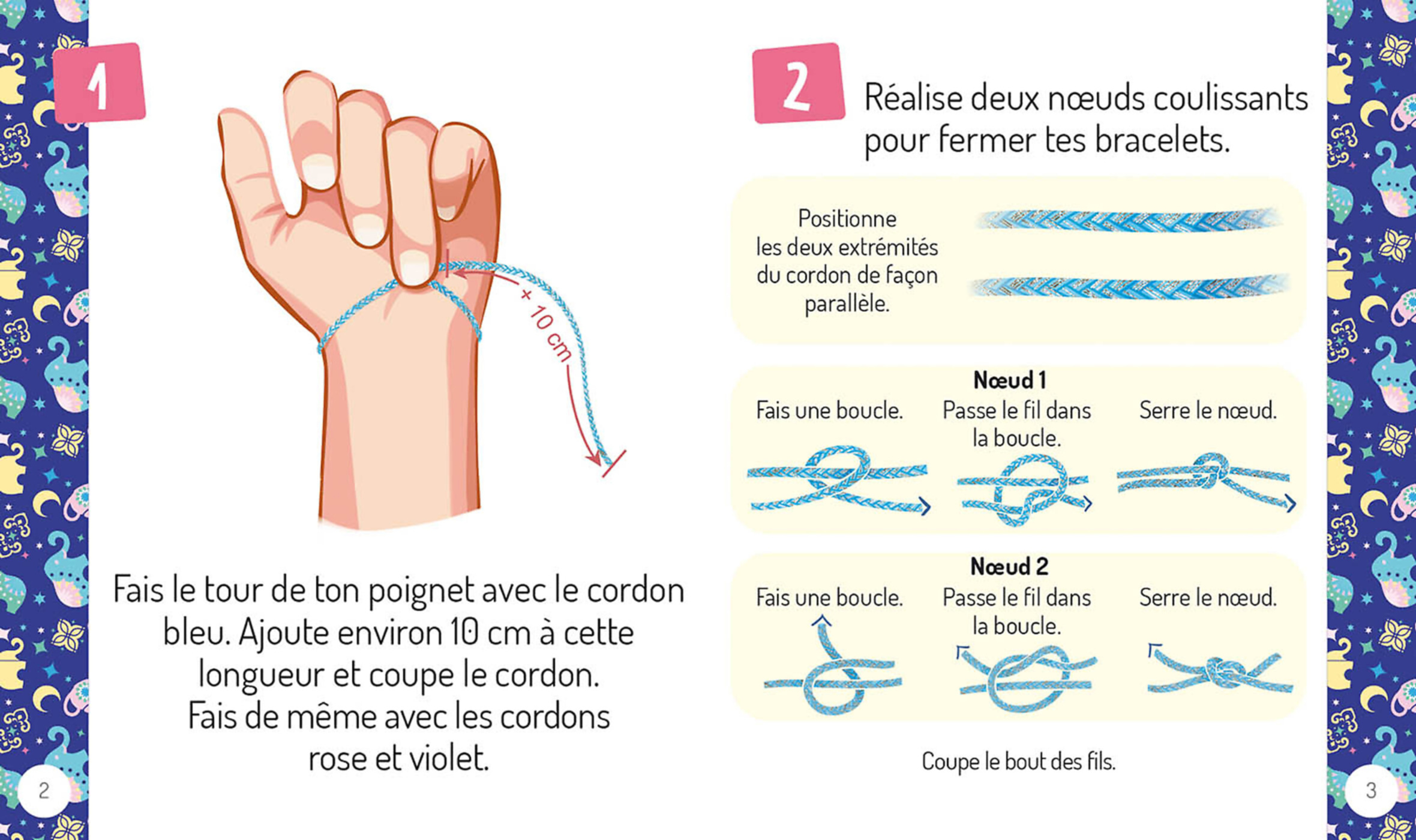 1

+ 10 cm

Fais le tour de ton poignet avec le cordon bleu. Ajoute environ 10 cm à cette longueur et coupe le cordon. Fais de même avec les cordons rose et violet.

2

2 Réalise deux nœuds coulissants pour fermer tes bracelets.

Positionne les deux extrémités du cordon de façon parallèle.

Nœud 1

Fais une boucle.

Passe le fil dans la boucle.

Serre le nœud.

Nœud 2

Fais une boucle.

Passe le fil dans la boucle.

Serre le nœud.

Coupe le bout des fils.

3