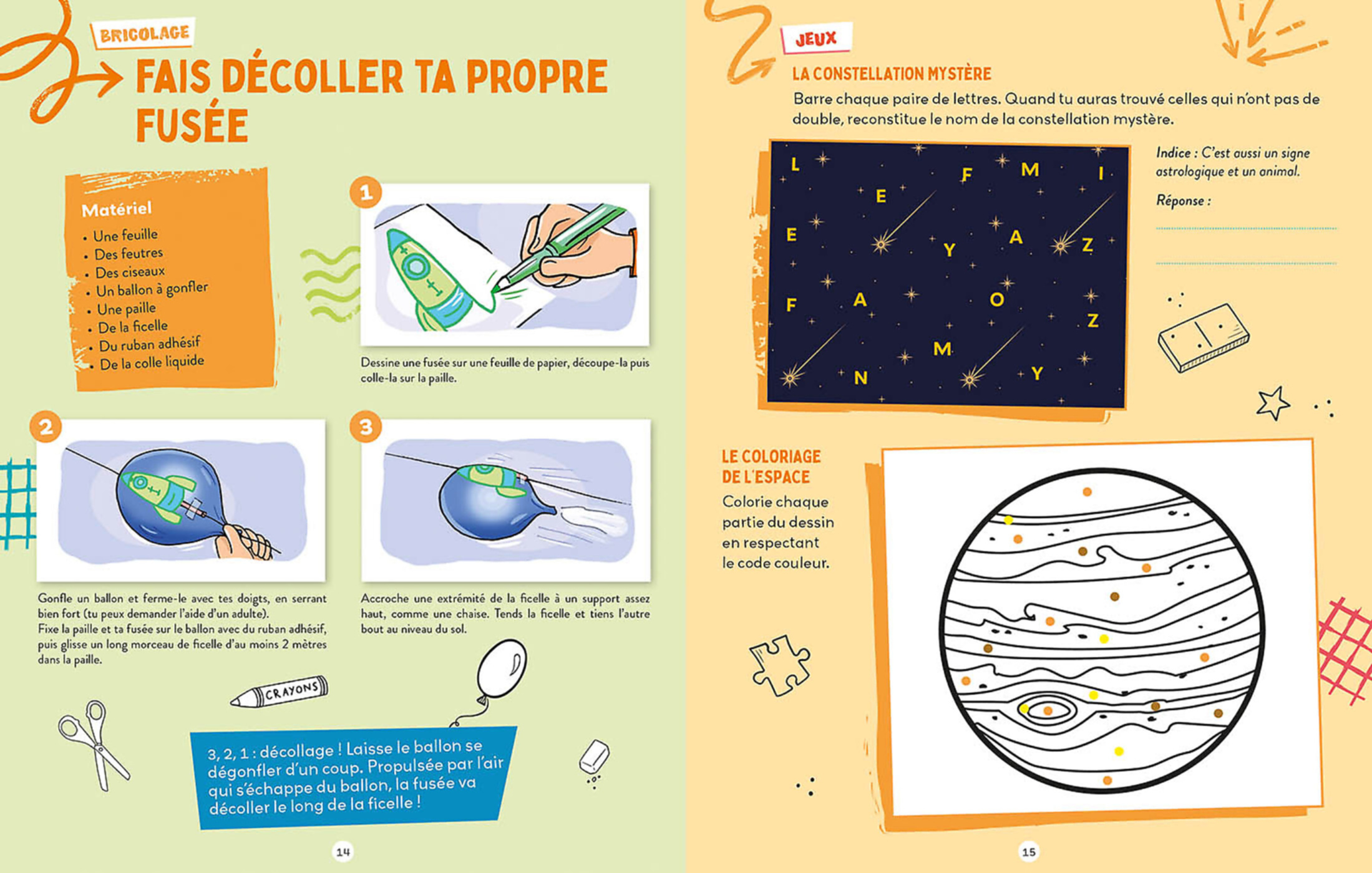 BRICOLAGE

FAIS DÉCOLLER TA PROPRE FUSÉE

Matériel
• Une feuille
• Des feutres
• Des ciseaux
• Un ballon à gonfler
• Une paille
• De la ficelle
• Du ruban adhésif
• De la colle liquide

1

Dessine une fusée sur une feuille de papier, découpe-la puis colle-la sur la paille.

2

Gonfle un ballon et ferme-le avec tes doigts, en serrant bien fort (tu peux demander l'aide d'un adulte).
Fixe la paille et ta fusée sur le ballon avec du ruban adhésif, puis glisse un long morceau de ficelle d'au moins 2 mètres dans la paille.

3

Accroche une extrémité de la ficelle à un support assez haut, comme une chaise. Tends la ficelle et tiens l'autre bout au niveau du sol.

CRAYONS

3, 2, 1 : décollage ! Laisse le ballon se dégonfler d'un coup. Propulsée par l'air qui s'échappe du ballon, la fusée va décoller le long de la ficelle !

14

JEUX

LA CONSTELLATION MYSTÈRE
Barre chaque paire de lettres. Quand tu auras trouvé celles qui n'ont pas de double, reconstitue le nom de la constellation mystère.

L F M I
E
E Y A Z
F A O Z
M
N Y

Indice : C'est aussi un signe astrologique et un animal.

Réponse :

LE COLORIAGE DE L'ESPACE
Colorie chaque partie du dessin en respectant le code couleur.

15