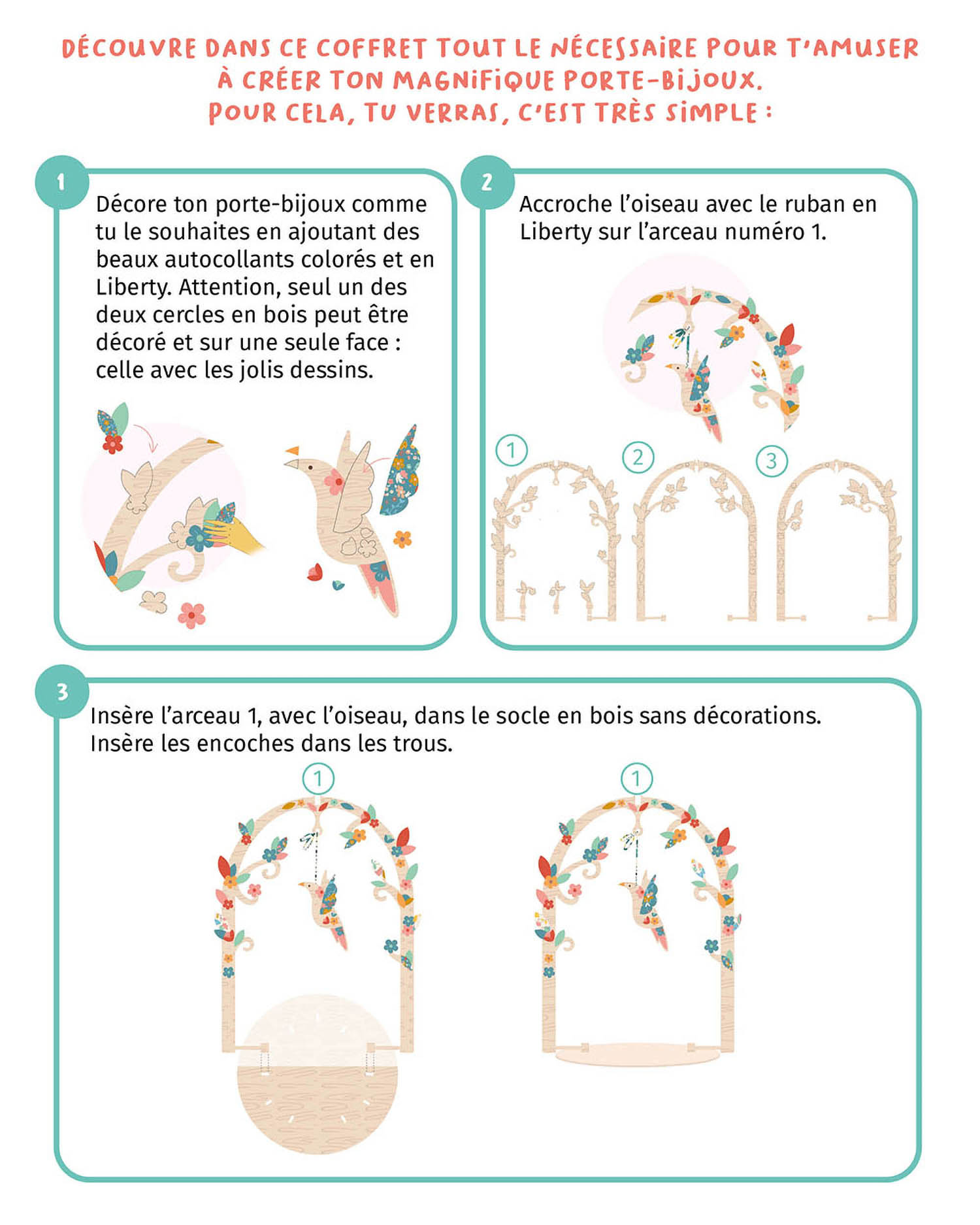 DÉCOUVRE DANS CE COFFRET TOUT LE NÉCESSAIRE POUR T'AMUSER À CRÉER TON MAGNIFIQUE PORTE-BIJOUX. POUR CELA, TU VERRAS, C'EST TRÈS SIMPLE :

1

Décore ton porte-bijoux comme tu le souhaites en ajoutant des beaux autocollants colorés et en Liberty. Attention, seul un des deux cercles en bois peut être décoré et sur une seule face : celle avec les jolis dessins.

2

Accroche l'oiseau avec le ruban en Liberty sur l'arceau numéro 1.

1

2

3

3

Insère l'arceau 1, avec l'oiseau, dans le socle en bois sans décorations. Insère les encoches dans les trous.

1

1