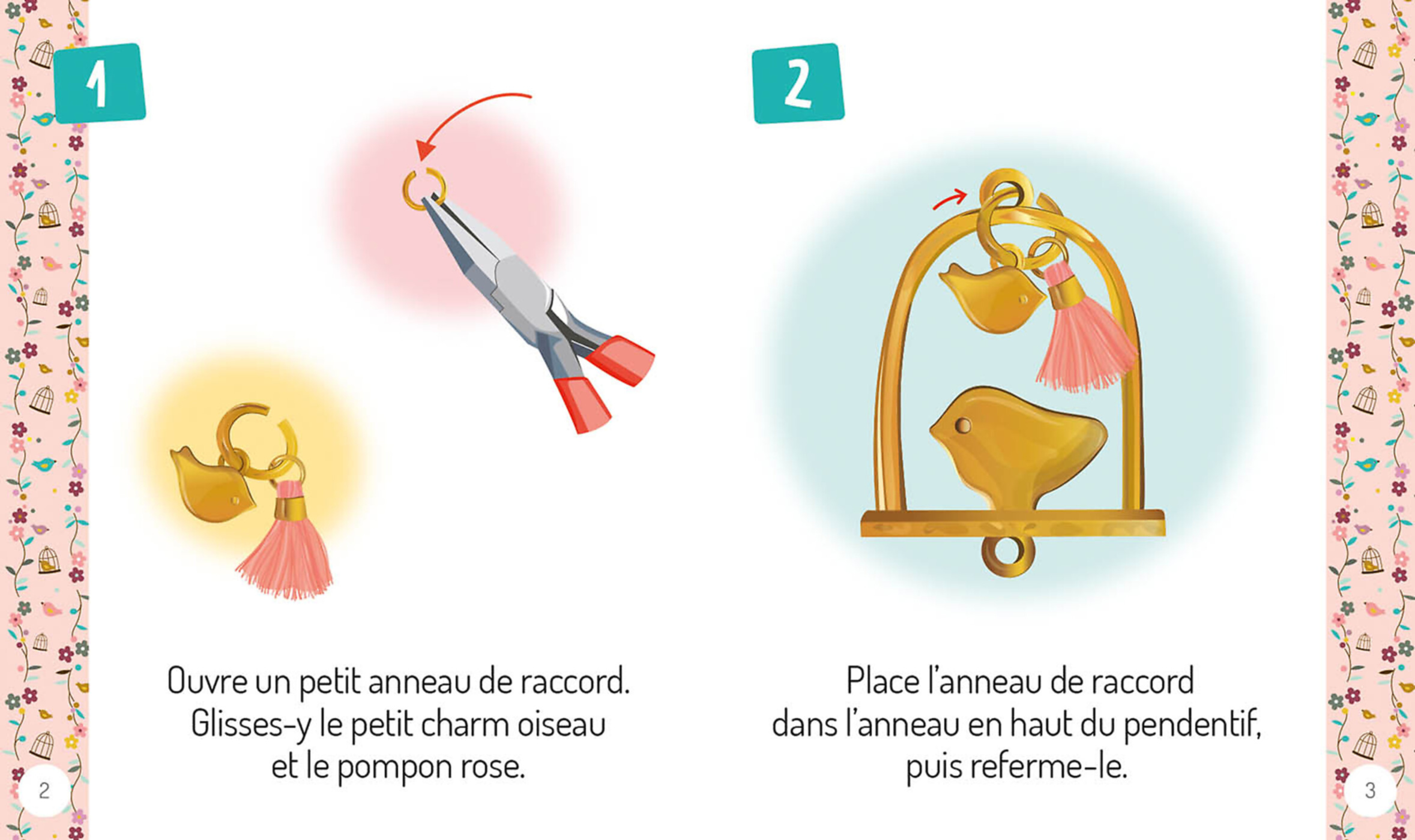 1

Ouvre un petit anneau de raccord. Glisses-y le petit charm oiseau et le pompon rose.

2

2

Place l'anneau de raccord dans l'anneau en haut du pendentif, puis referme-le.

3