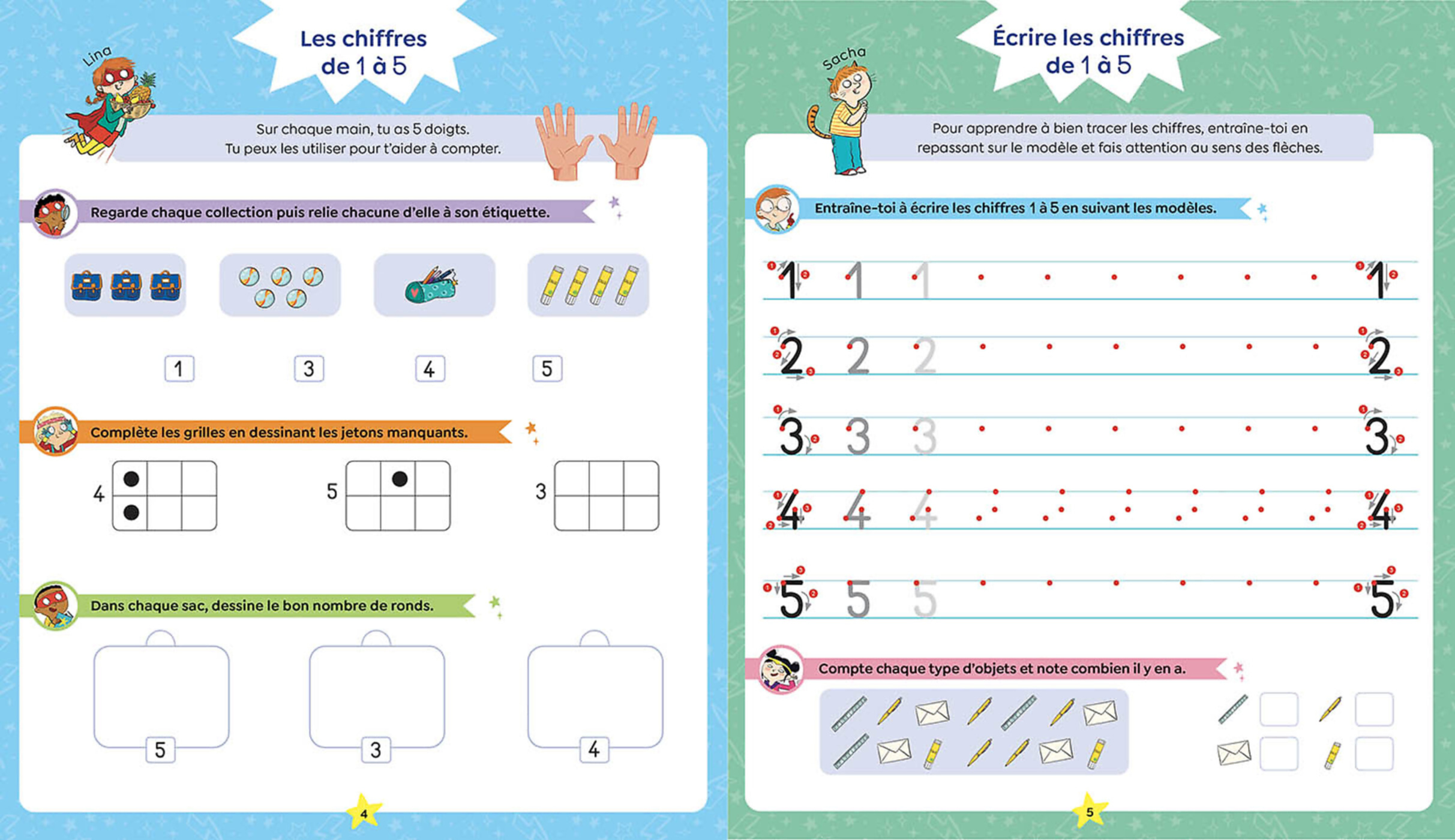 Lina

Les chiffres de 1 à 5

Sur chaque main, tu as 5 doigts.
Tu peux les utiliser pour t'aider à compter.

Regarde chaque collection puis relie chacune d'elle à son étiquette.

1 3 4 5

Complète les grilles en dessinant les jetons manquants.

4 5 3

Dans chaque sac, dessine le bon nombre de ronds.

5 3 4

4

Sacha

Écrire les chiffres de 1 à 5

Pour apprendre à bien tracer les chiffres, entraîne-toi en repassant sur le modèle et fais attention au sens des flèches.

Entraîne-toi à écrire les chiffres 1 à 5 en suivant les modèles.

1 1 1 1
2 2 2 2
3 3 3 3
4 4 4 4
5 5 5 5

Compte chaque type d'objets et note combien il y en a.

5