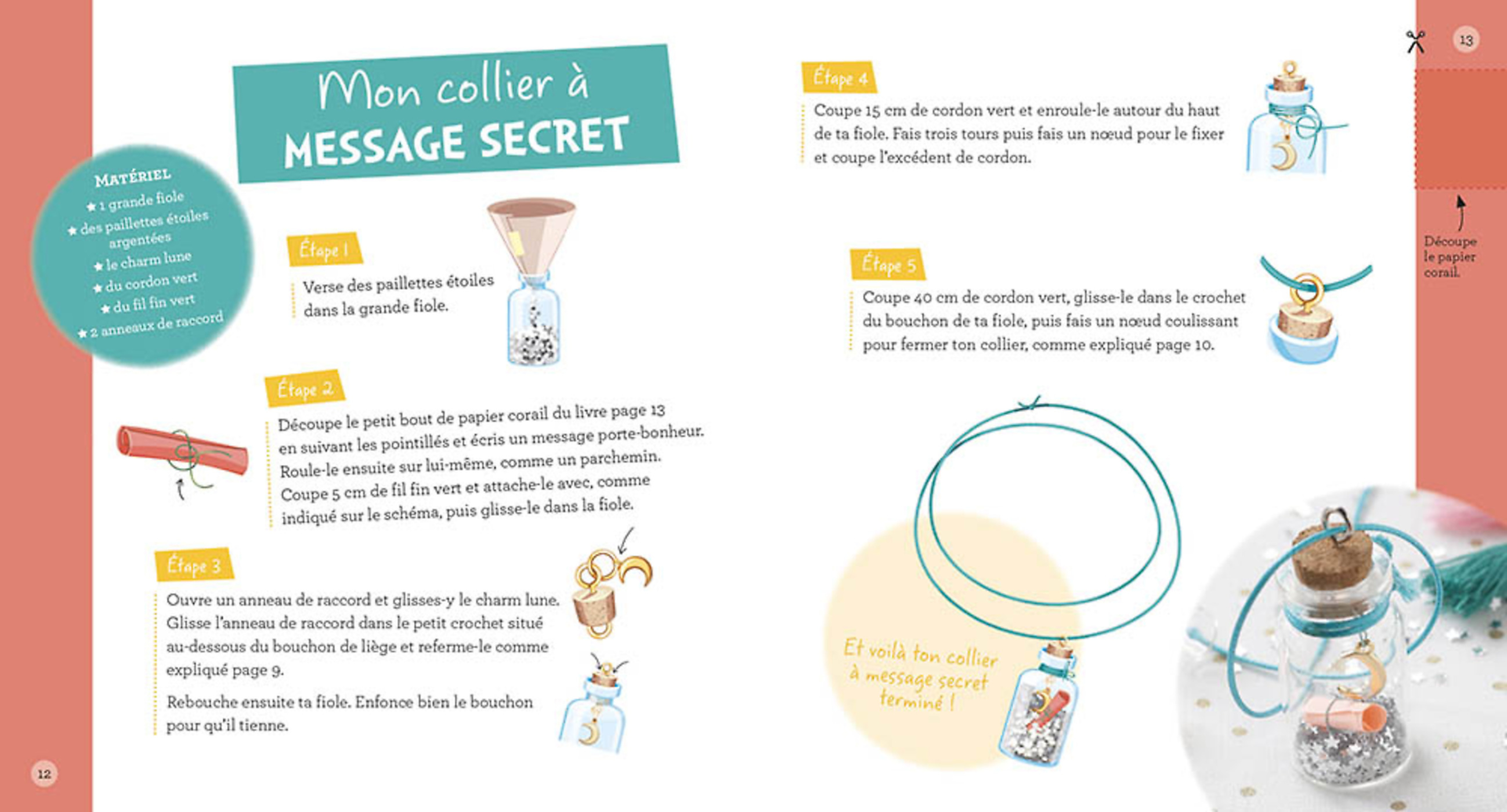 Mon collier à MESSAGE SECRET

MATÉRIEL
★ 1 grande fiole
★ des paillettes étoiles argentées
★ le charm lune
★ du cordon vert
★ du fil fin vert
★ 2 anneaux de raccord

Étape 1
Verse des paillettes étoiles dans la grande fiole.

Étape 2
Découpe le petit bout de papier corail du livre page 13 en suivant les pointillés et écris un message porte-bonheur. Roule-le ensuite sur lui-même, comme un parchemin. Coupe 5 cm de fil fin vert et attache-le avec, comme indiqué sur le schéma, puis glisse-le dans la fiole.

Étape 3
Ouvre un anneau de raccord et glisses-y le charm lune. Glisse l'anneau de raccord dans le petit crochet situé au-dessous du bouchon de liège et referme-le comme expliqué page 9.

Rebouche ensuite ta fiole. Enfonce bien le bouchon pour qu'il tienne.

12

Étape 4
Coupe 15 cm de cordon vert et enroule-le autour du haut de ta fiole. Fais trois tours puis fais un nœud pour le fixer et coupe l'excédent de cordon.

Étape 5
Coupe 40 cm de cordon vert, glisse-le dans le crochet du bouchon de ta fiole, puis fais un nœud coulissant pour fermer ton collier, comme expliqué page 10.

Et voilà ton collier à message secret terminé !

13

Découpe le papier corail.