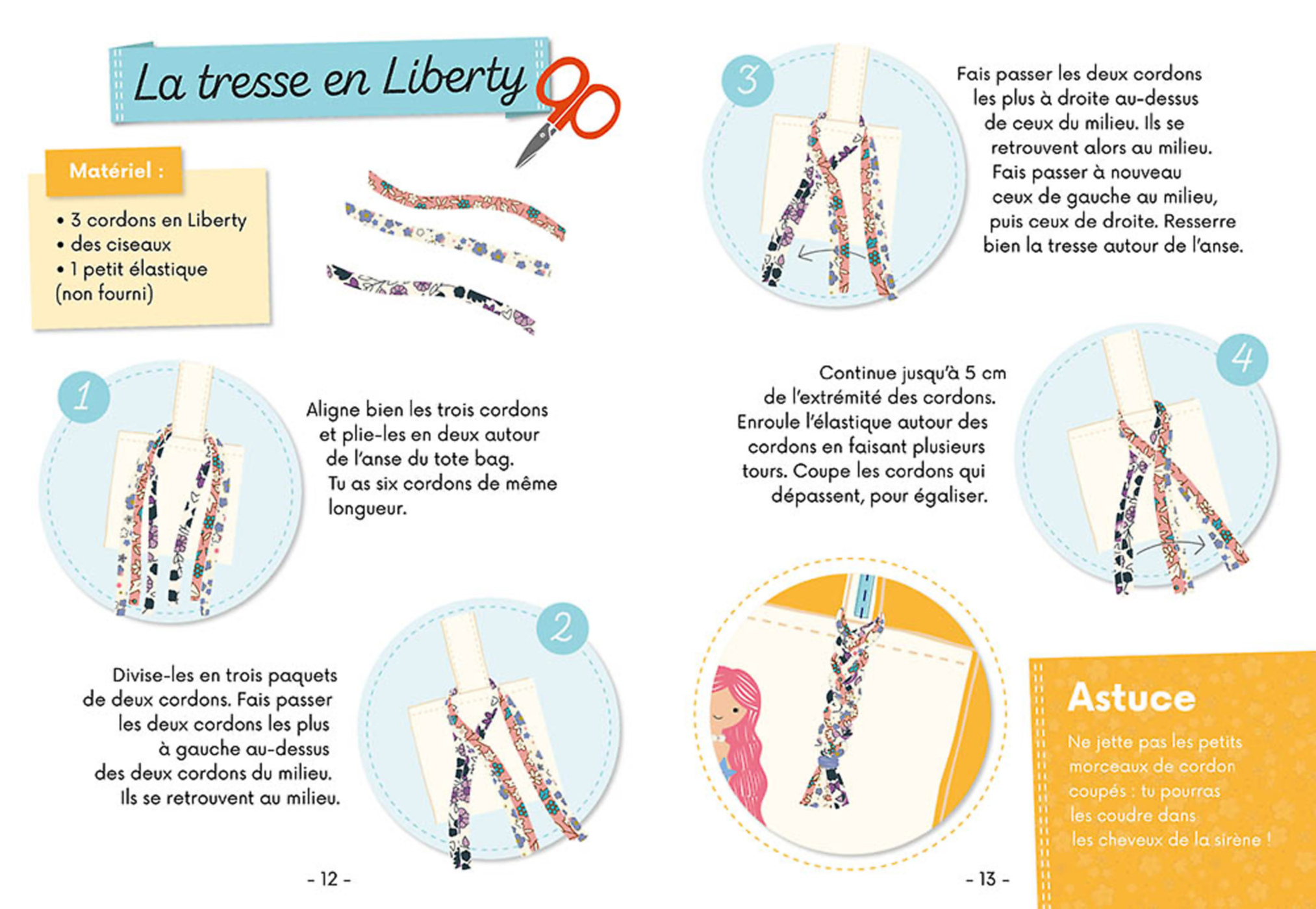 La tresse en Liberty

Matériel :

• 3 cordons en Liberty
• des ciseaux
• 1 petit élastique (non fourni)

1

Aligne bien les trois cordons et plie-les en deux autour de l'anse du tote bag. Tu as six cordons de même longueur.

2

Divise-les en trois paquets de deux cordons. Fais passer les deux cordons les plus à gauche au-dessus des deux cordons du milieu. Ils se retrouvent au milieu.

- 12 -

3

Fais passer les deux cordons les plus à droite au-dessus de ceux du milieu. Ils se retrouvent alors au milieu. Fais passer à nouveau ceux de gauche au milieu, puis ceux de droite. Resserre bien la tresse autour de l'anse.

4

Continue jusqu'à 5 cm de l'extrémité des cordons. Enroule l'élastique autour des cordons en faisant plusieurs tours. Coupe les cordons qui dépassent, pour égaliser.

Astuce

Ne jette pas les petits morceaux de cordon coupés : tu pourras les coudre dans les cheveux de la sirène !

- 13 -