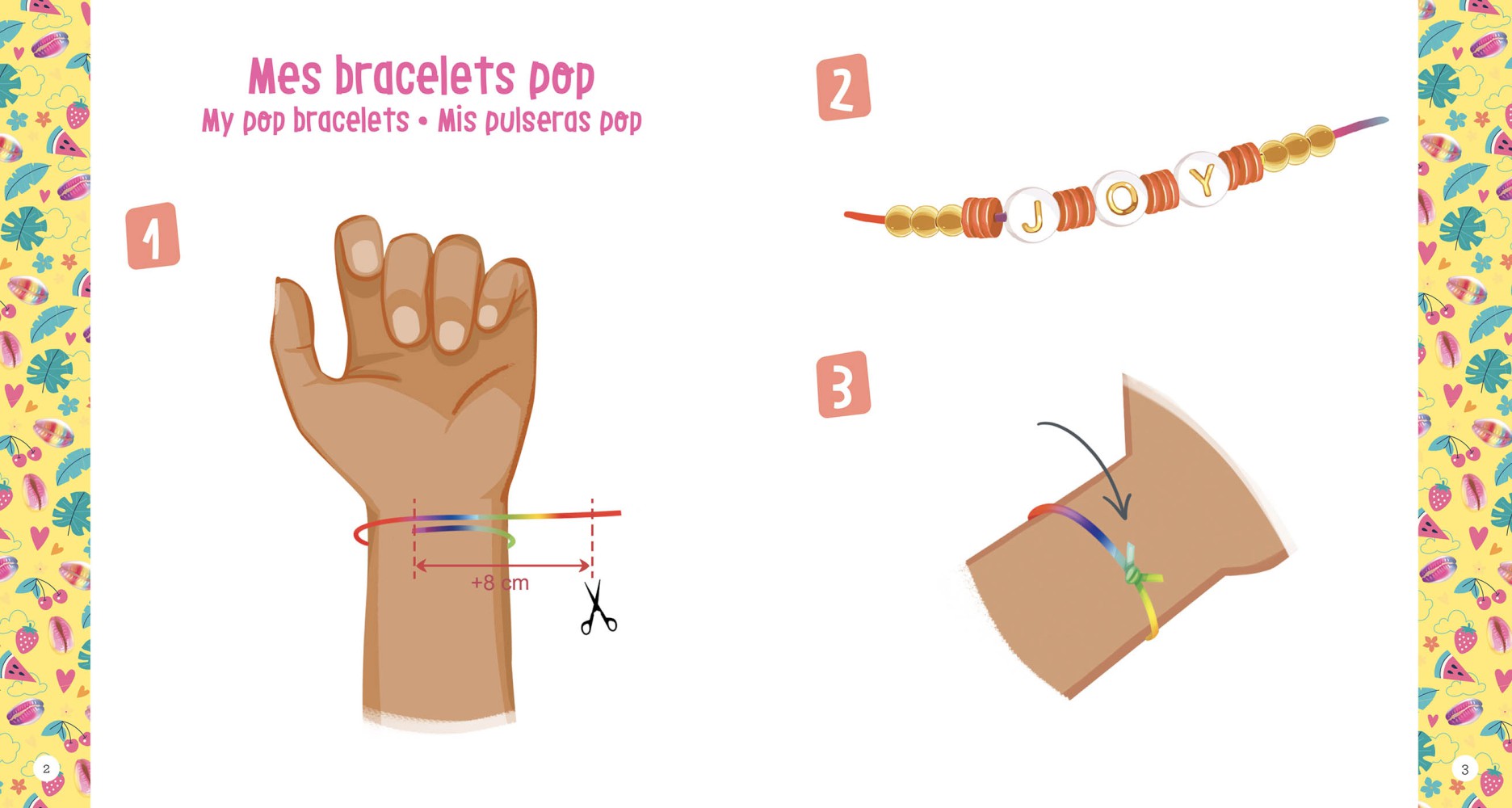 Mes bracelets pop
My pop bracelets • Mis pulseras pop

1

+8 cm

2

J O Y

3

2

3