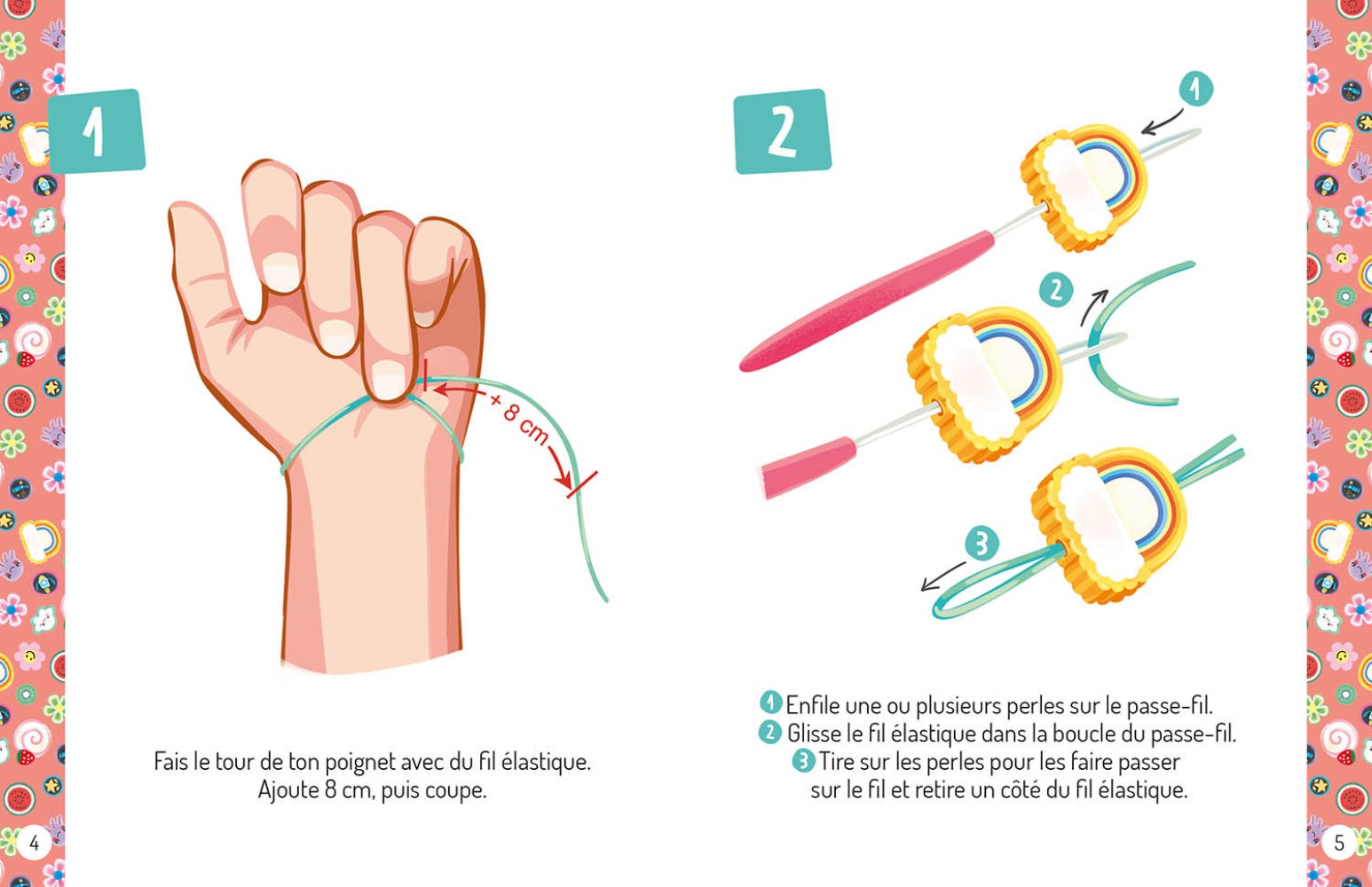 1

+ 8 cm

Fais le tour de ton poignet avec du fil élastique. Ajoute 8 cm, puis coupe.

4

2

1

2

3

1 Enfile une ou plusieurs perles sur le passe-fil.
2 Glisse le fil élastique dans la boucle du passe-fil.
3 Tire sur les perles pour les faire passer sur le fil et retire un côté du fil élastique.

5