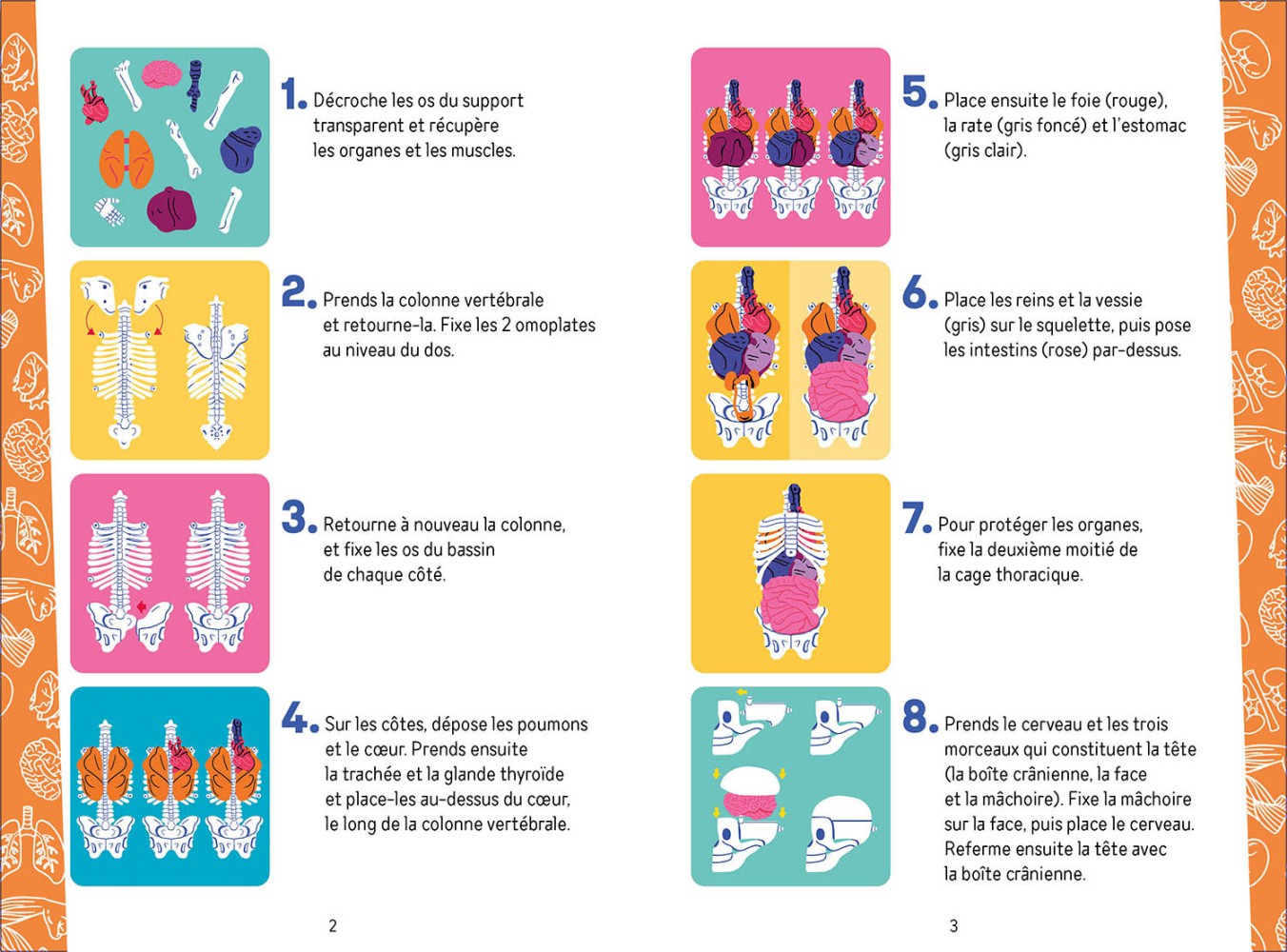 1. Décroche les os du support transparent et récupère les organes et les muscles.

2. Prends la colonne vertébrale et retourne-la. Fixe les 2 omoplates au niveau du dos.

3. Retourne à nouveau la colonne, et fixe les os du bassin de chaque côté.

4. Sur les côtes, dépose les poumons et le cœur. Prends ensuite la trachée et la glande thyroïde et place-les au-dessus du cœur, le long de la colonne vertébrale.

2

5. Place ensuite le foie (rouge), la rate (gris foncé) et l'estomac (gris clair).

6. Place les reins et la vessie (gris) sur le squelette, puis pose les intestins (rose) par-dessus.

7. Pour protéger les organes, fixe la deuxième moitié de la cage thoracique.

8. Prends le cerveau et les trois morceaux qui constituent la tête (la boîte crânienne, la face et la mâchoire). Fixe la mâchoire sur la face, puis place le cerveau. Referme ensuite la tête avec la boîte crânienne.

3