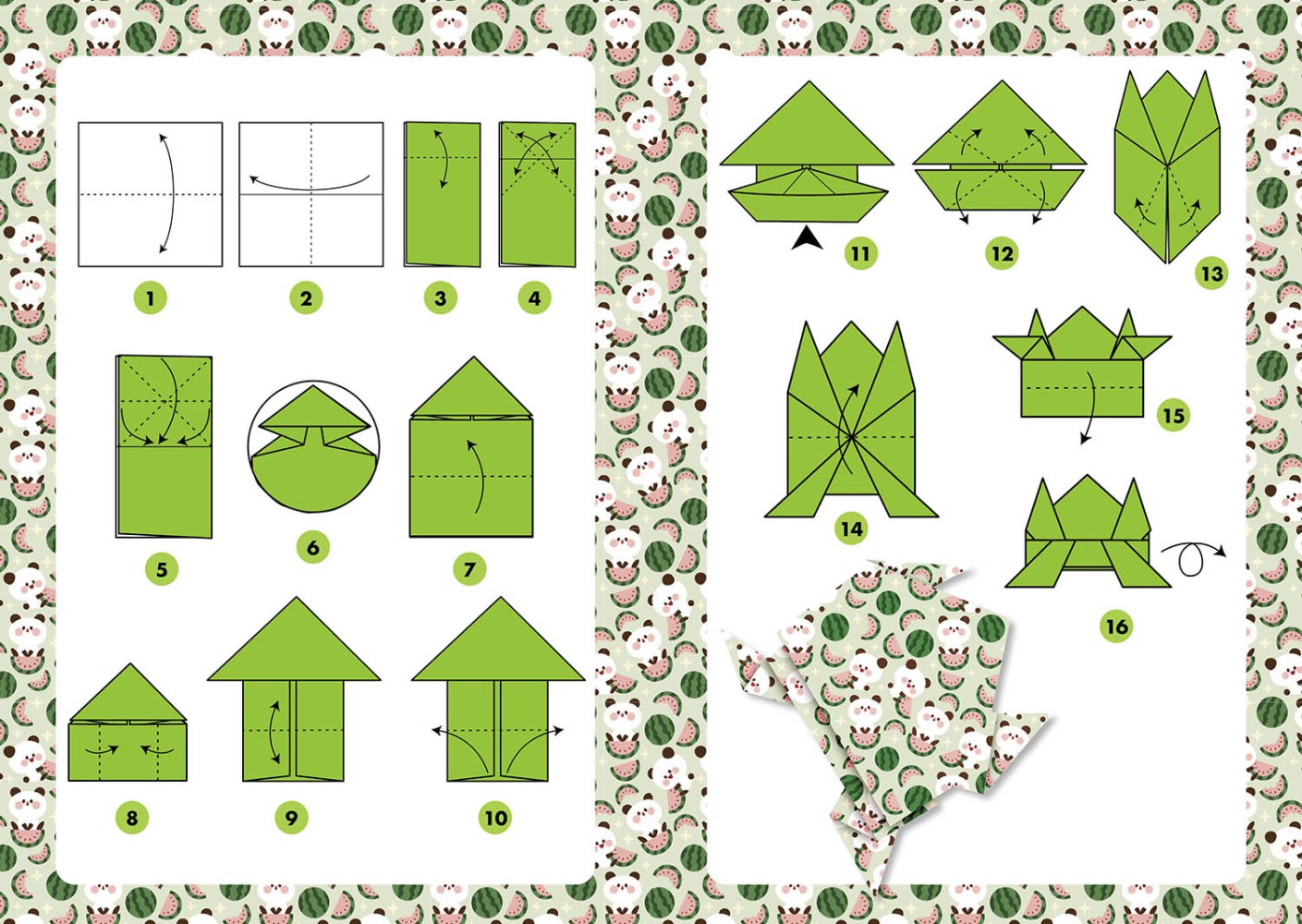 1 2 3 4

5 6 7

8 9 10

11 12 13

14 15

16