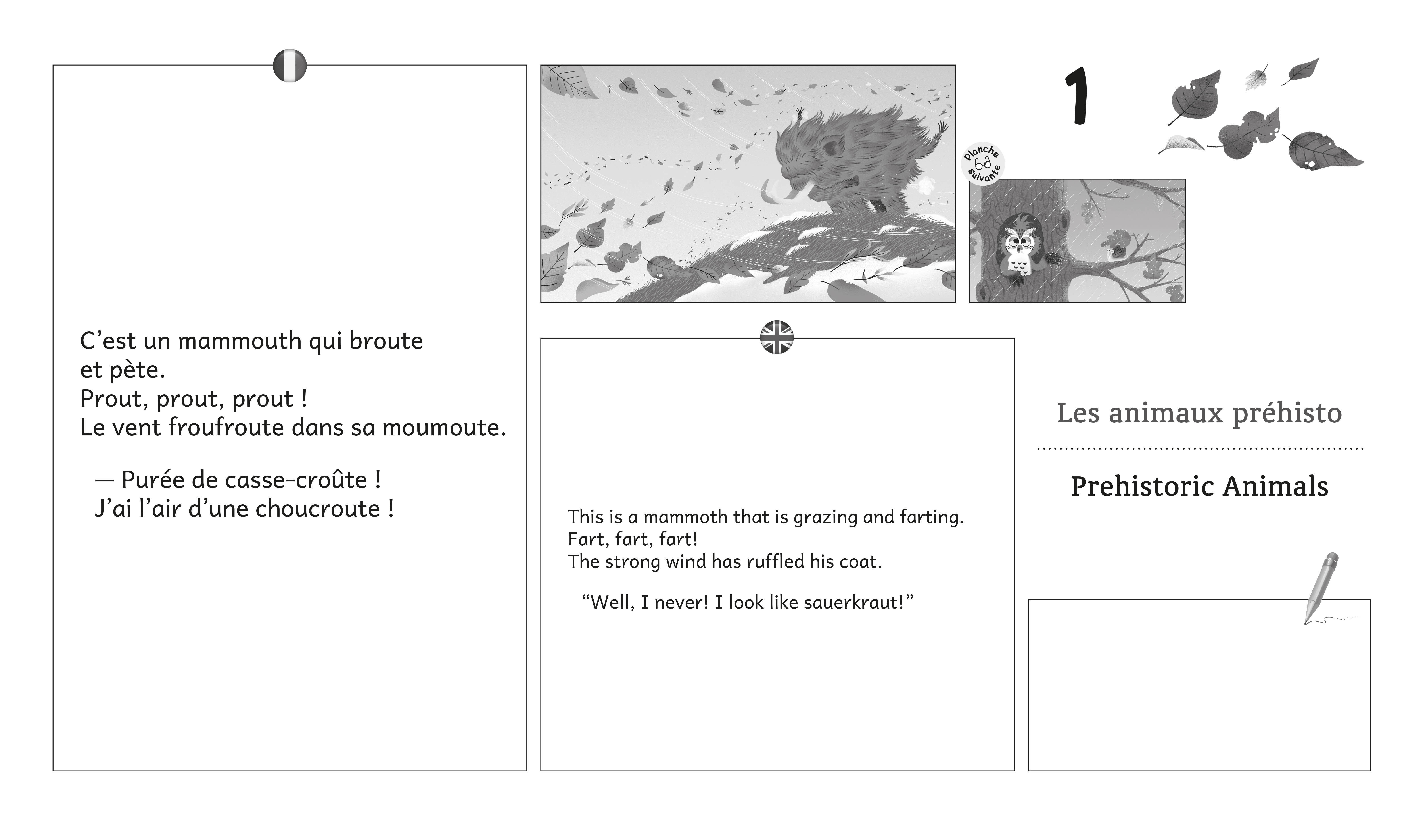 C’est un mammouth qui broute
et pète.
Prout, prout, prout !
Le vent froufroute dans sa moumoute.

— Purée de casse-croûte !
J’ai l’air d’une choucroute !

Planche suivante

1

This is a mammoth that is grazing and farting.
Fart, fart, fart!
The strong wind has ruffled his coat.

“Well, I never! I look like sauerkraut!”

Les animaux préhisto

Prehistoric Animals