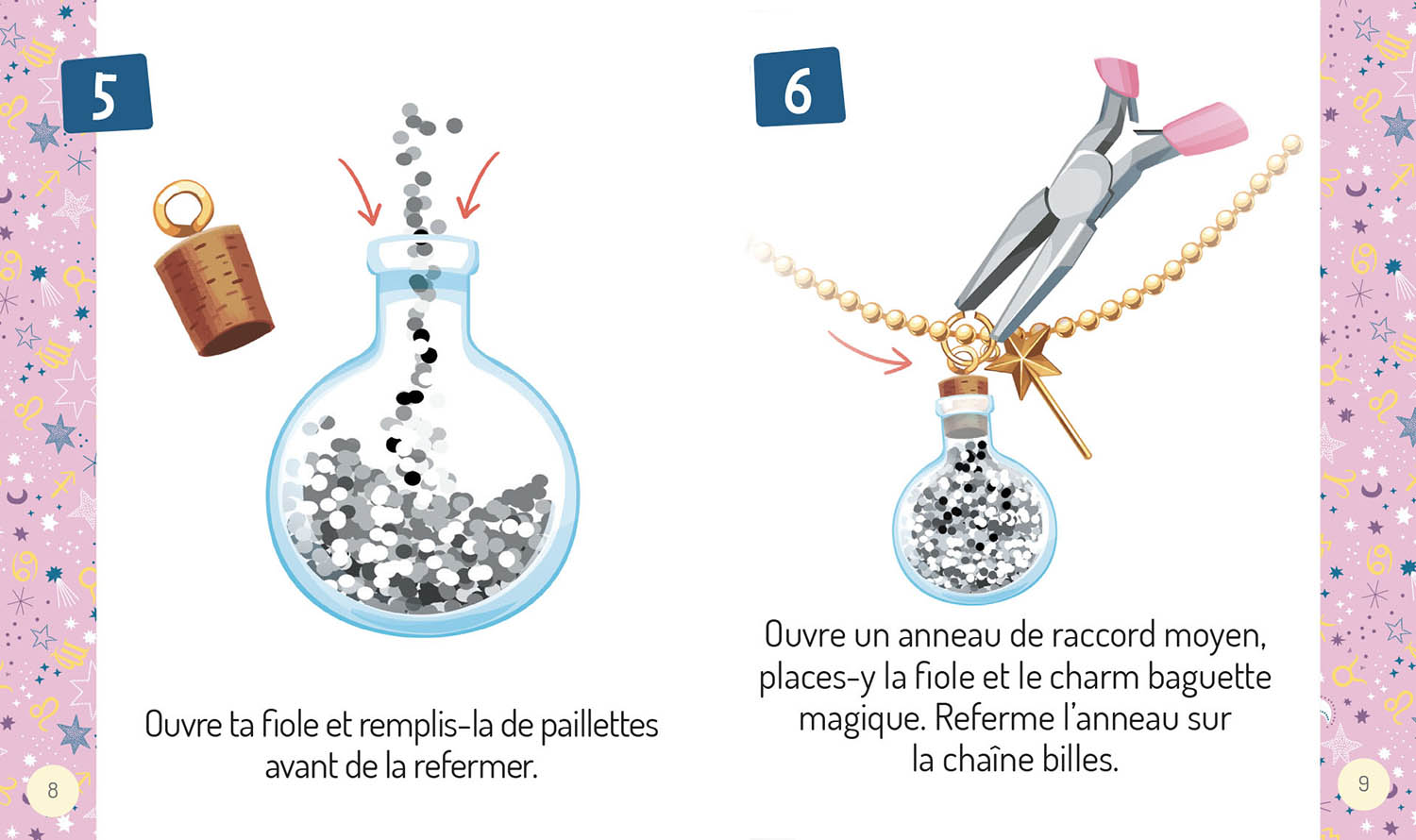 5

Ouvre ta fiole et remplis-la de paillettes avant de la refermer.

8

6

Ouvre un anneau de raccord moyen, places-y la fiole et le charm baguette magique. Referme l'anneau sur la chaîne billes.

9