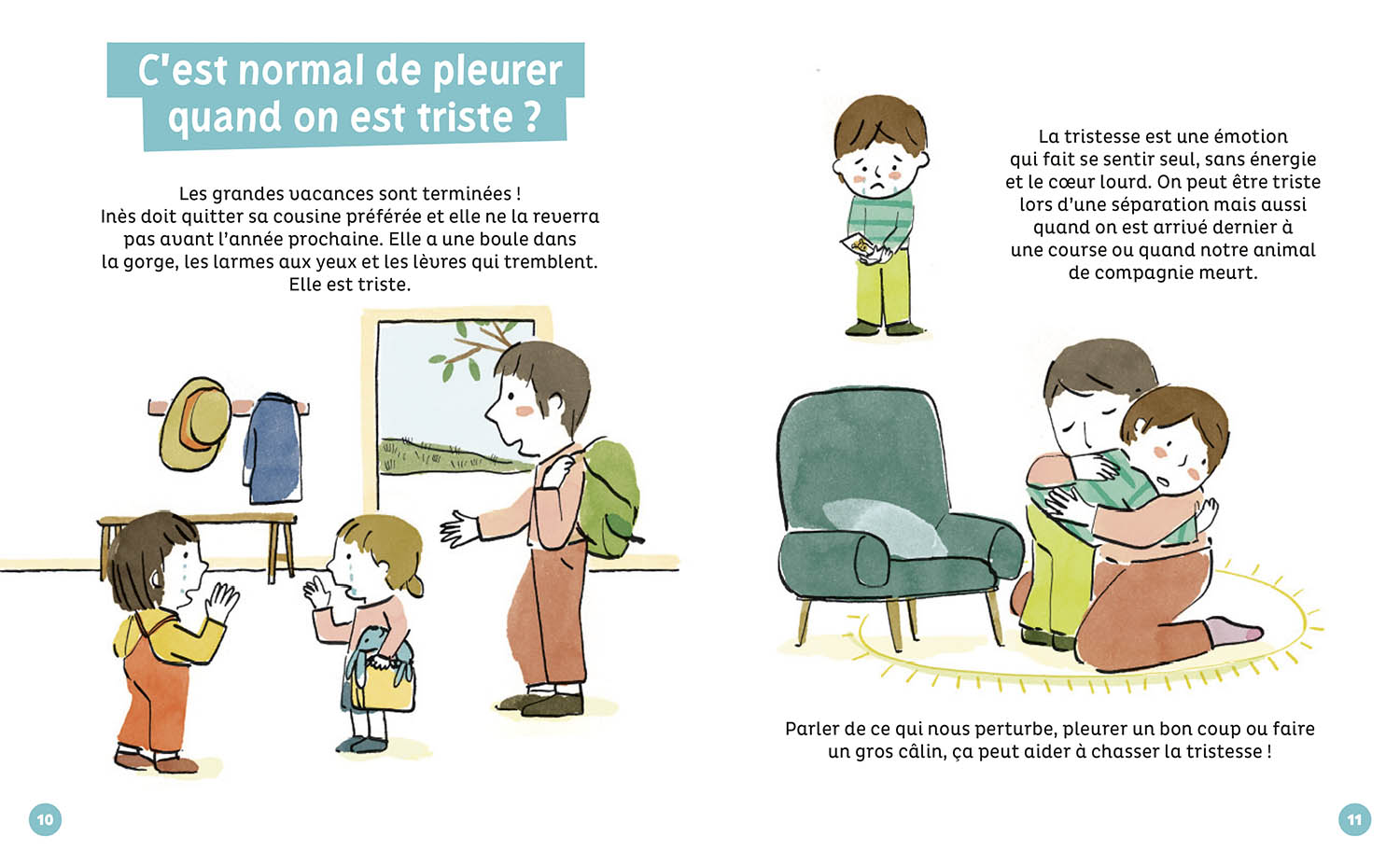 C'est normal de pleurer quand on est triste ?

Les grandes vacances sont terminées ! Inès doit quitter sa cousine préférée et elle ne la reverra pas avant l'année prochaine. Elle a une boule dans la gorge, les larmes aux yeux et les lèvres qui tremblent. Elle est triste.

10

La tristesse est une émotion qui fait se sentir seul, sans énergie et le cœur lourd. On peut être triste lors d'une séparation mais aussi quand on est arrivé dernier à une course ou quand notre animal de compagnie meurt.

Parler de ce qui nous perturbe, pleurer un bon coup ou faire un gros câlin, ça peut aider à chasser la tristesse !

11