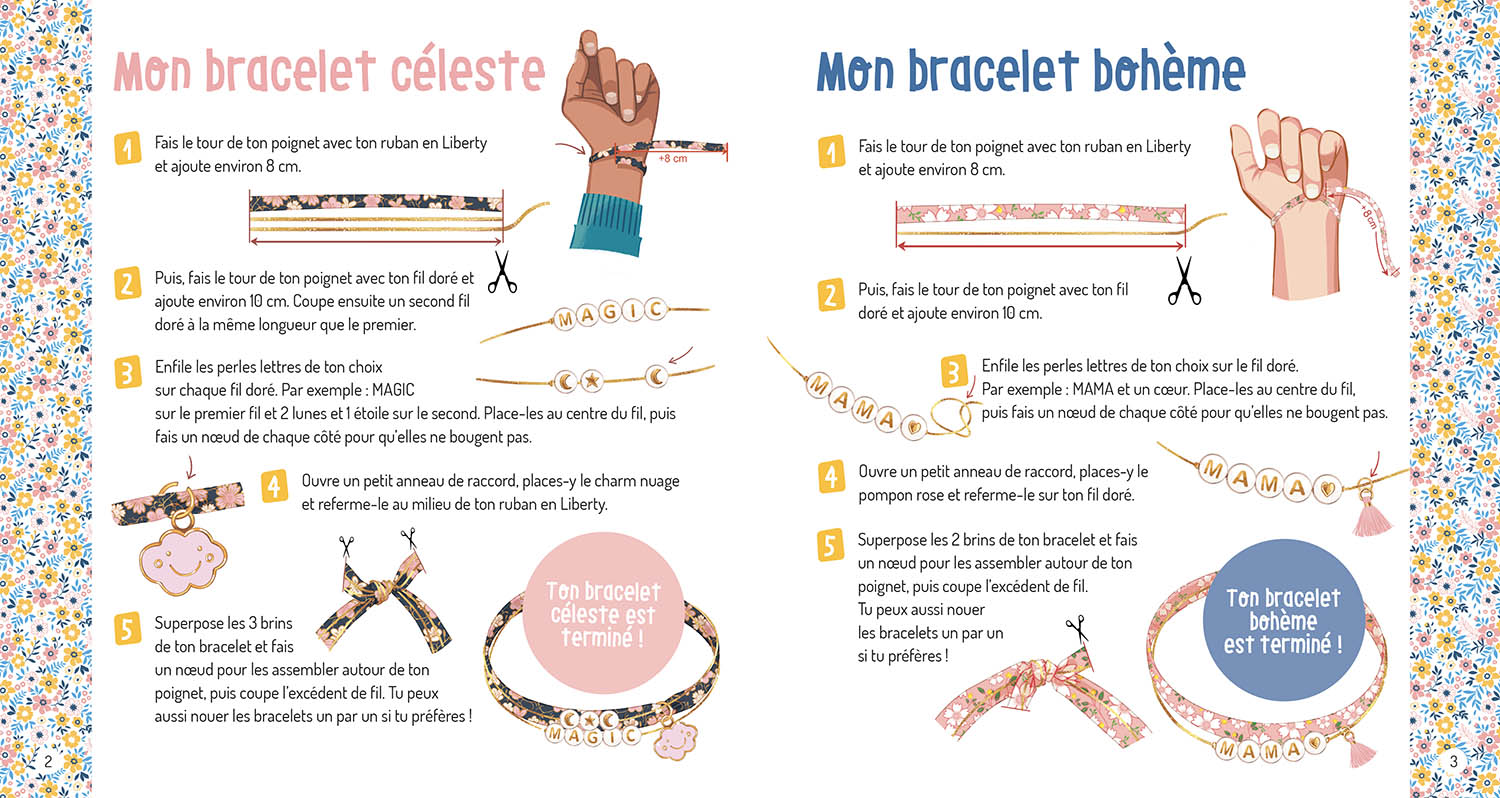 Mon bracelet céleste

1 Fais le tour de ton poignet avec ton ruban en Liberty et ajoute environ 8 cm.

+8 cm

2 Puis, fais le tour de ton poignet avec ton fil doré et ajoute environ 10 cm. Coupe ensuite un second fil doré à la même longueur que le premier.

MAGIC

3 Enfile les perles lettres de ton choix sur chaque fil doré. Par exemple : MAGIC sur le premier fil et 2 lunes et 1 étoile sur le second. Place-les au centre du fil, puis fais un nœud de chaque côté pour qu'elles ne bougent pas.

4 Ouvre un petit anneau de raccord, places-y le charm nuage et referme-le au milieu de ton ruban en Liberty.

5 Superpose les 3 brins de ton bracelet et fais un nœud pour les assembler autour de ton poignet, puis coupe l'excédent de fil. Tu peux aussi nouer les bracelets un par un si tu préfères !

Ton bracelet céleste est terminé !

MAGIC

2

Mon bracelet bohème

1 Fais le tour de ton poignet avec ton ruban en Liberty et ajoute environ 8 cm.

+8cm

2 Puis, fais le tour de ton poignet avec ton fil doré et ajoute environ 10 cm.

MAMA

3 Enfile les perles lettres de ton choix sur le fil doré. Par exemple : MAMA et un cœur. Place-les au centre du fil, puis fais un nœud de chaque côté pour qu'elles ne bougent pas.

4 Ouvre un petit anneau de raccord, places-y le pompon rose et referme-le sur ton fil doré.

MAMA

5 Superpose les 2 brins de ton bracelet et fais un nœud pour les assembler autour de ton poignet, puis coupe l'excédent de fil. Tu peux aussi nouer les bracelets un par un si tu préfères !

Ton bracelet bohème est terminé !

MAMA

3