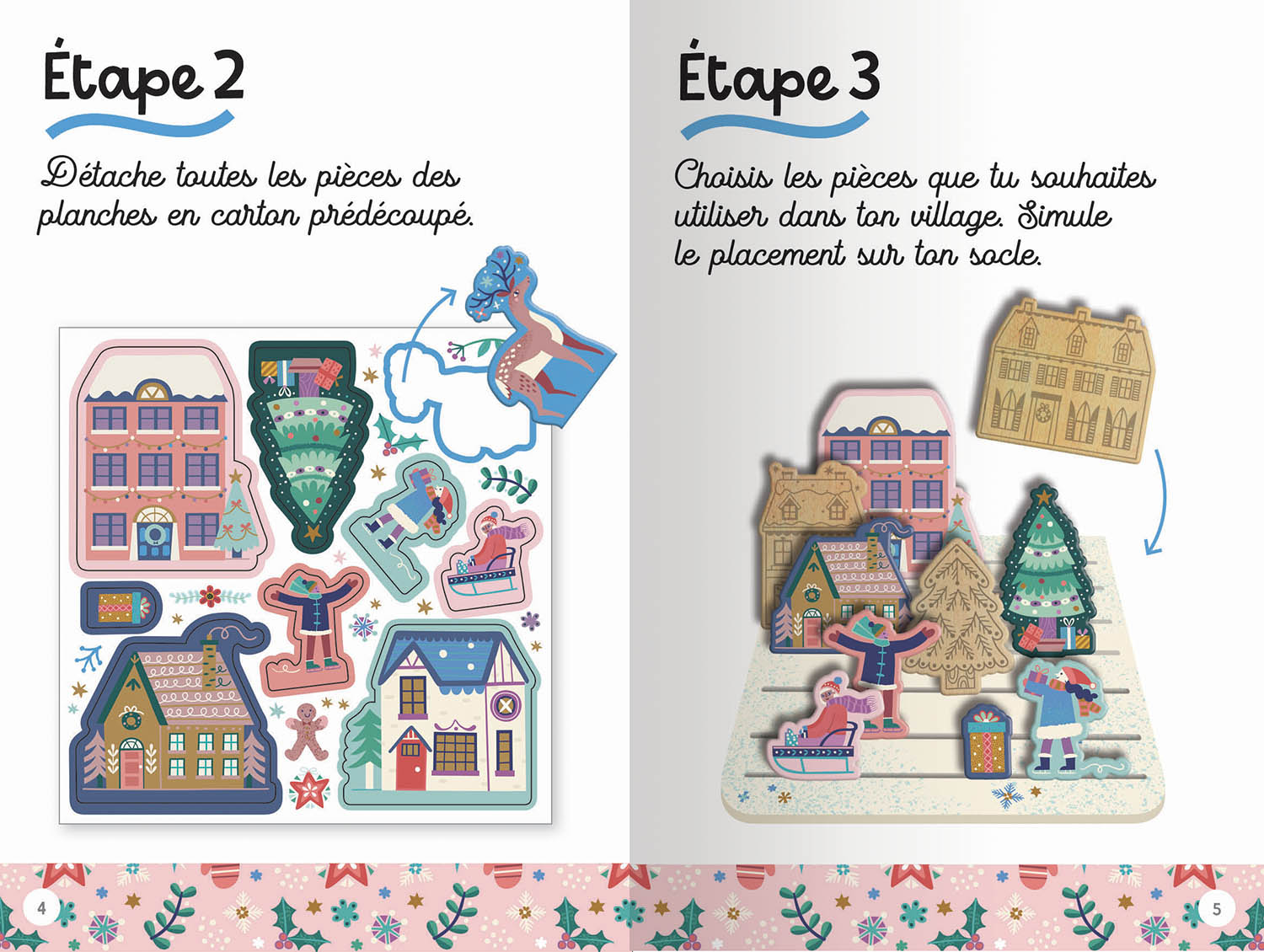 Étape 2

Détache toutes les pièces des planches en carton prédécoupé.

4

Étape 3

Choisis les pièces que tu souhaites utiliser dans ton village. Simule le placement sur ton socle.

5