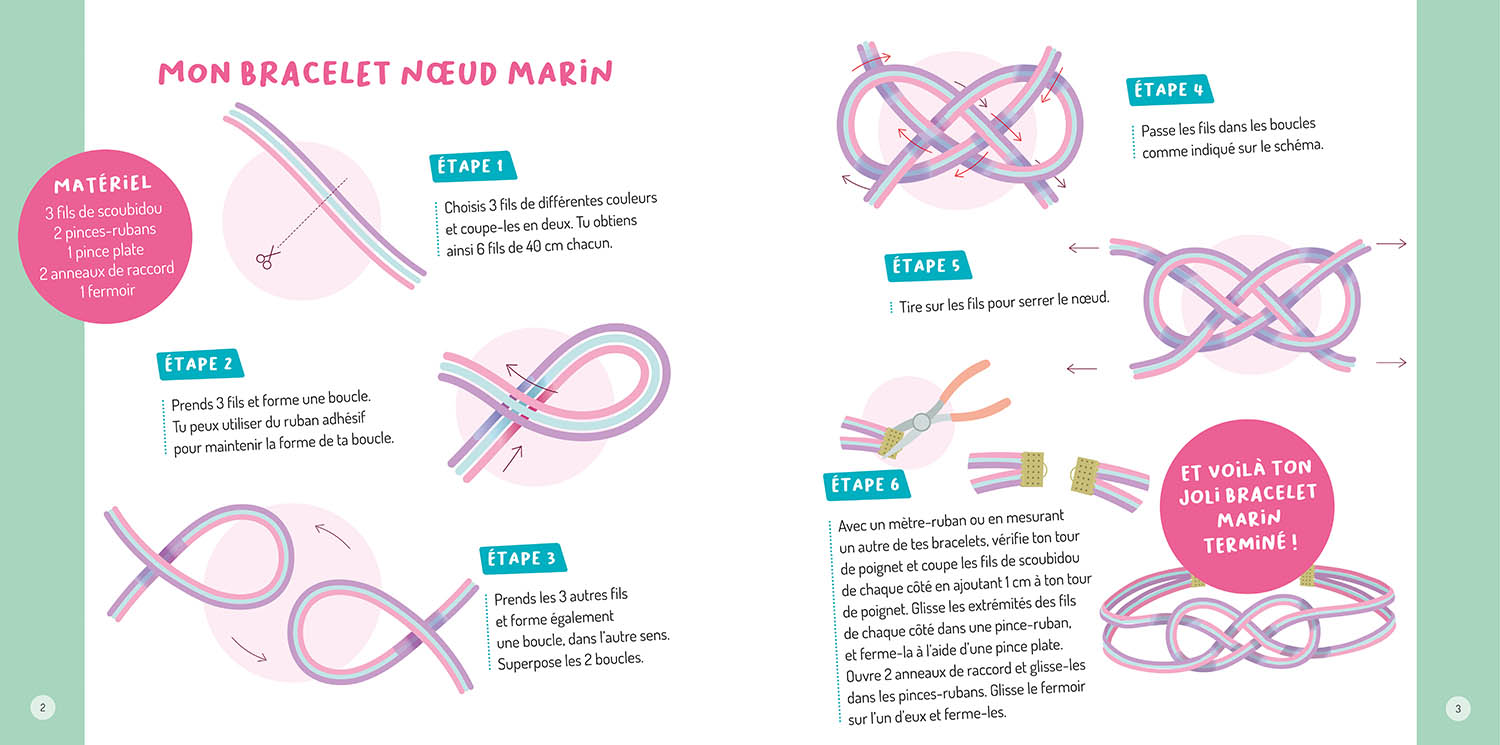 MON BRACELET NŒUD MARIN

MATÉRIEL
3 fils de scoubidou
2 pinces-rubans
1 pince plate
2 anneaux de raccord
1 fermoir

ÉTAPE 1
Choisis 3 fils de différentes couleurs et coupe-les en deux. Tu obtiens ainsi 6 fils de 40 cm chacun.

ÉTAPE 2
Prends 3 fils et forme une boucle. Tu peux utiliser du ruban adhésif pour maintenir la forme de ta boucle.

ÉTAPE 3
Prends les 3 autres fils et forme également une boucle, dans l'autre sens. Superpose les 2 boucles.

2

ÉTAPE 4
Passe les fils dans les boucles comme indiqué sur le schéma.

ÉTAPE 5
Tire sur les fils pour serrer le nœud.

ÉTAPE 6
Avec un mètre-ruban ou en mesurant un autre de tes bracelets, vérifie ton tour de poignet et coupe les fils de scoubidou de chaque côté en ajoutant 1 cm à ton tour de poignet. Glisse les extrémités des fils de chaque côté dans une pince-ruban, et ferme-la à l'aide d'une pince plate. Ouvre 2 anneaux de raccord et glisse-les dans les pinces-rubans. Glisse le fermoir sur l'un d'eux et ferme-les.

ET VOILÀ TON JOLI BRACELET MARIN TERMINÉ !

3