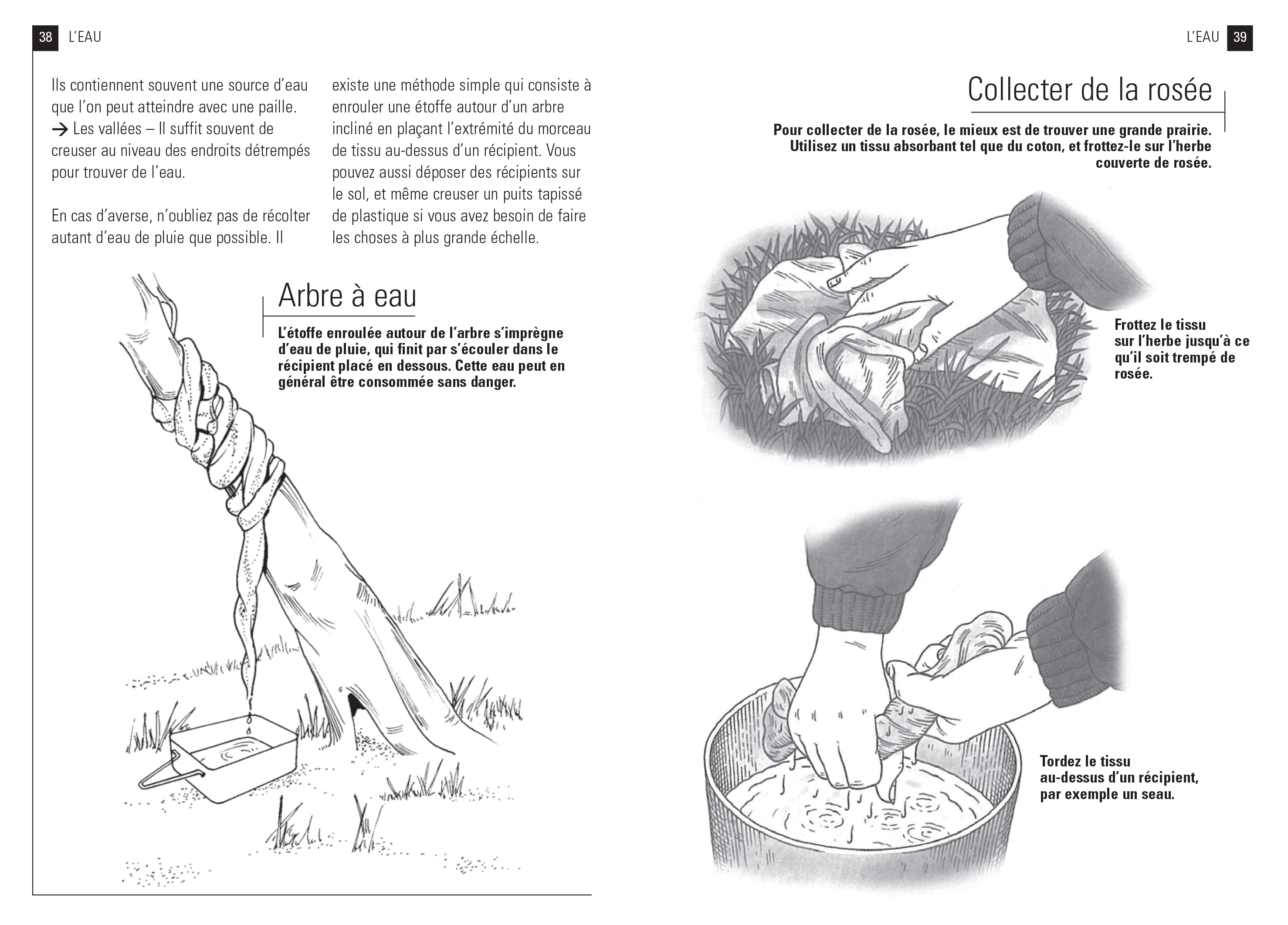 38 L'EAU

Ils contiennent souvent une source d'eau que l'on peut atteindre avec une paille.
→ Les vallées – Il suffit souvent de creuser au niveau des endroits détrempés pour trouver de l'eau.

En cas d'averse, n'oubliez pas de récolter autant d'eau de pluie que possible. Il existe une méthode simple qui consiste à enrouler une étoffe autour d'un arbre incliné en plaçant l'extrémité du morceau de tissu au-dessus d'un récipient. Vous pouvez aussi déposer des récipients sur le sol, et même creuser un puits tapissé de plastique si vous avez besoin de faire les choses à plus grande échelle.

Arbre à eau

L'étoffe enroulée autour de l'arbre s'imprègne d'eau de pluie, qui finit par s'écouler dans le récipient placé en dessous. Cette eau peut en général être consommée sans danger.

L'EAU 39

Collecter de la rosée

Pour collecter de la rosée, le mieux est de trouver une grande prairie. Utilisez un tissu absorbant tel que du coton, et frottez-le sur l'herbe couverte de rosée.

Frottez le tissu sur l'herbe jusqu'à ce qu'il soit trempé de rosée.

Tordez le tissu au-dessus d'un récipient, par exemple un seau.