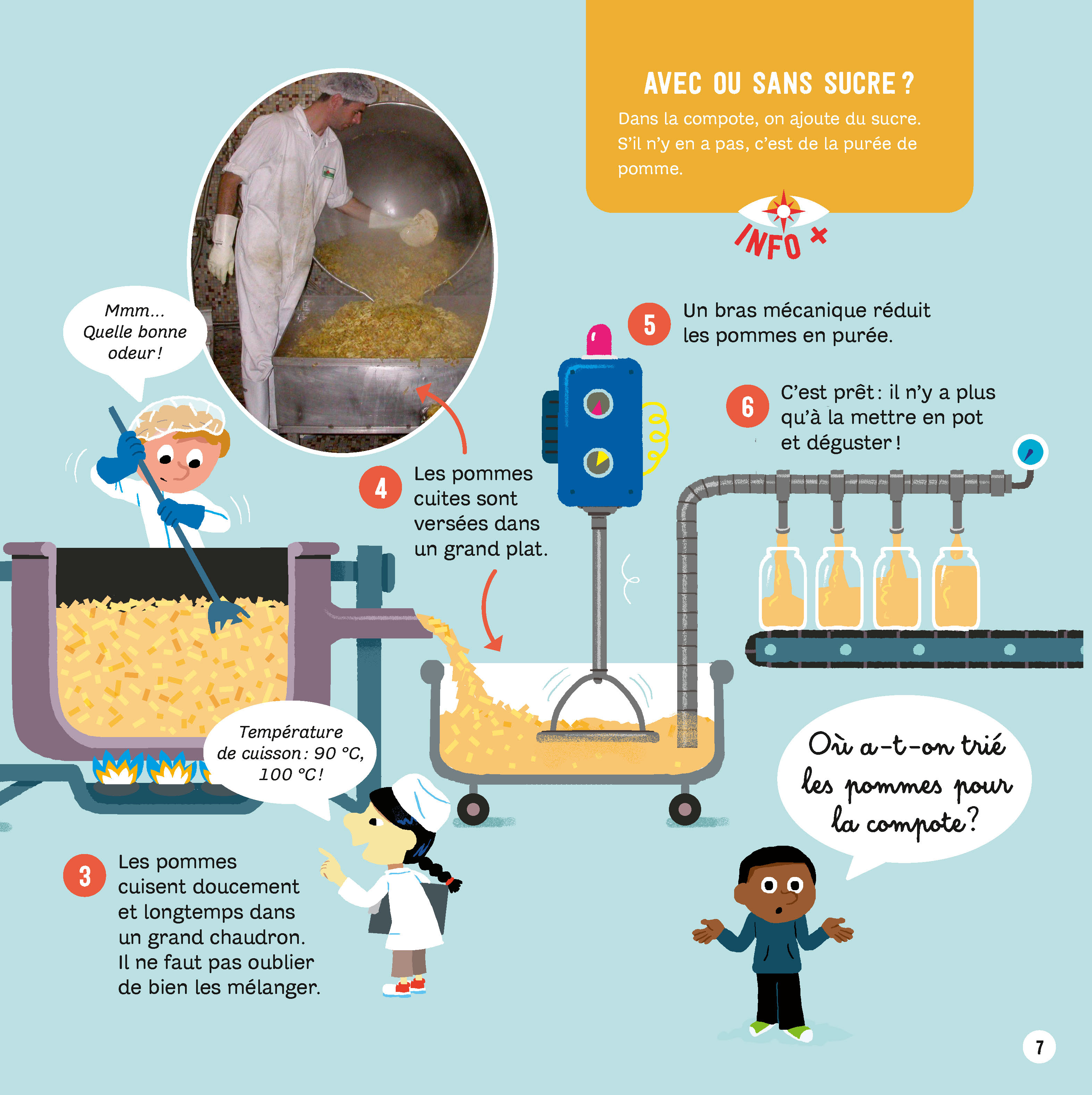 AVEC OU SANS SUCRE ?

Dans la compote, on ajoute du sucre. S'il n'y en a pas, c'est de la purée de pomme.

INFO +

Mmm... Quelle bonne odeur !

5 Un bras mécanique réduit les pommes en purée.

6 C'est prêt : il n'y a plus qu'à la mettre en pot et déguster !

4 Les pommes cuites sont versées dans un grand plat.

Température de cuisson : 90 °C, 100 °C !

Où a-t-on trié les pommes pour la compote ?

3 Les pommes cuisent doucement et longtemps dans un grand chaudron. Il ne faut pas oublier de bien les mélanger.

7