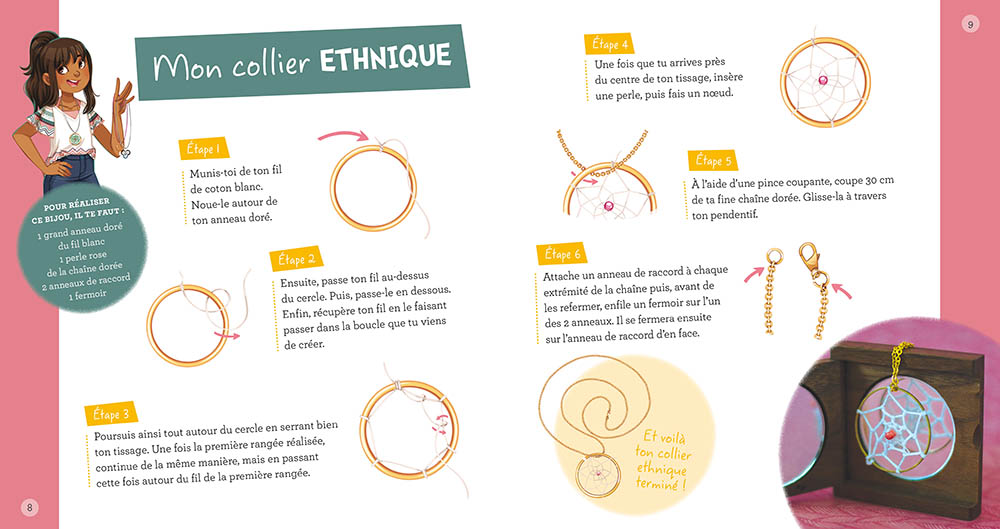 Mon collier ETHNIQUE

POUR RÉALISER CE BIJOU, IL TE FAUT :
1 grand anneau doré
du fil blanc
1 perle rose
de la chaîne dorée
2 anneaux de raccord
1 fermoir

Étape 1
Munis-toi de ton fil de coton blanc. Noue-le autour de ton anneau doré.

Étape 2
Ensuite, passe ton fil au-dessus du cercle. Puis, passe-le en dessous. Enfin, récupère ton fil en le faisant passer dans la boucle que tu viens de créer.

Étape 3
Poursuis ainsi tout autour du cercle en serrant bien ton tissage. Une fois la première rangée réalisée, continue de la même manière, mais en passant cette fois autour du fil de la première rangée.

8

Étape 4
Une fois que tu arrives près du centre de ton tissage, insère une perle, puis fais un nœud.

Étape 5
À l'aide d'une pince coupante, coupe 30 cm de ta fine chaîne dorée. Glisse-la à travers ton pendentif.

Étape 6
Attache un anneau de raccord à chaque extrémité de la chaîne puis, avant de les refermer, enfile un fermoir sur l'un des 2 anneaux. Il se fermera ensuite sur l'anneau de raccord d'en face.

Et voilà ton collier ethnique terminé !

9