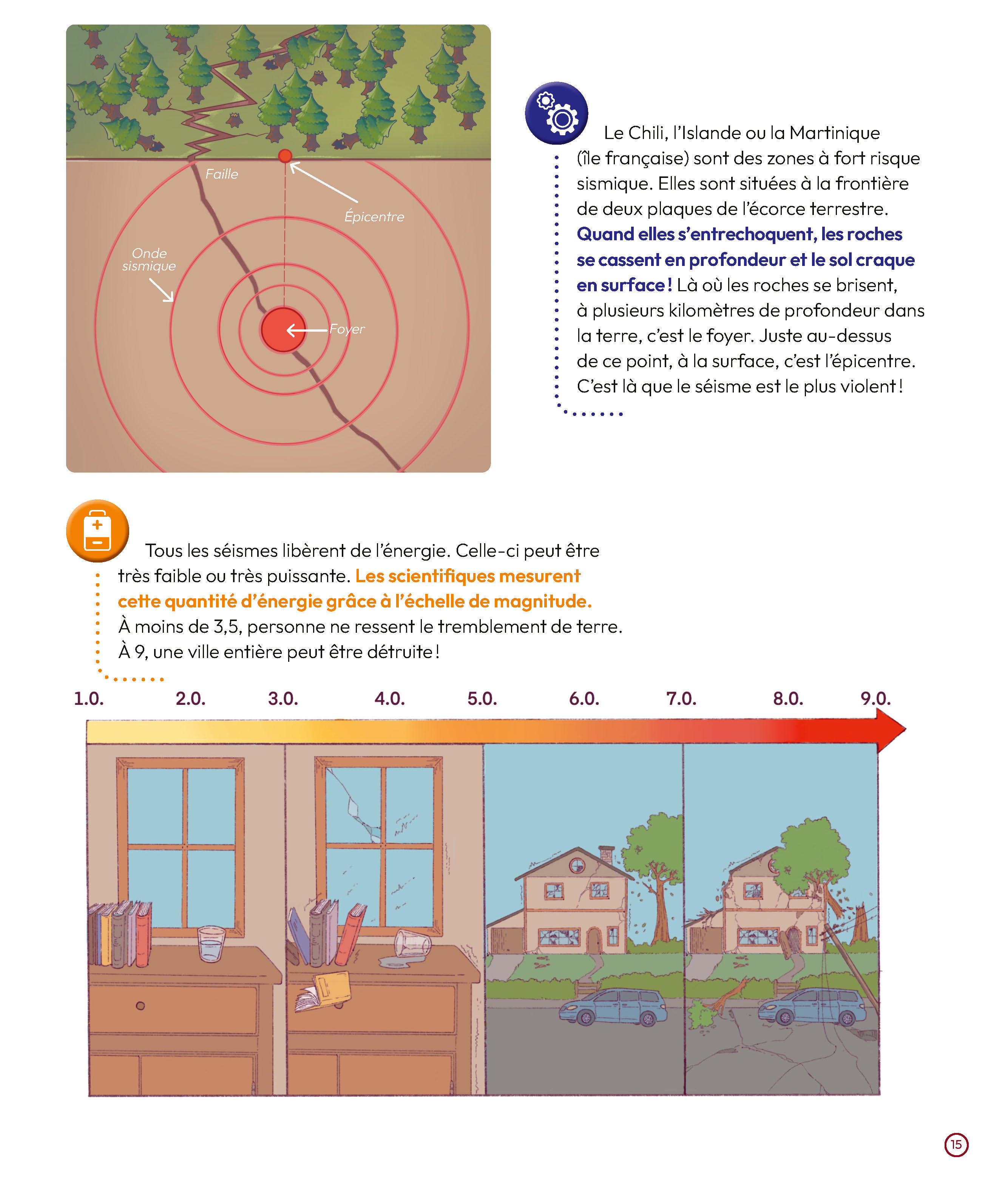 Faille

Épicentre

Onde sismique

Foyer

Le Chili, l'Islande ou la Martinique (île française) sont des zones à fort risque sismique. Elles sont situées à la frontière de deux plaques de l'écorce terrestre. Quand elles s'entrechoquent, les roches se cassent en profondeur et le sol craque en surface ! Là où les roches se brisent, à plusieurs kilomètres de profondeur dans la terre, c'est le foyer. Juste au-dessus de ce point, à la surface, c'est l'épicentre. C'est là que le séisme est le plus violent !

Tous les séismes libèrent de l'énergie. Celle-ci peut être très faible ou très puissante. Les scientifiques mesurent cette quantité d'énergie grâce à l'échelle de magnitude. À moins de 3,5, personne ne ressent le tremblement de terre. À 9, une ville entière peut être détruite !

1.0. 2.0. 3.0. 4.0. 5.0. 6.0. 7.0. 8.0. 9.0.

15