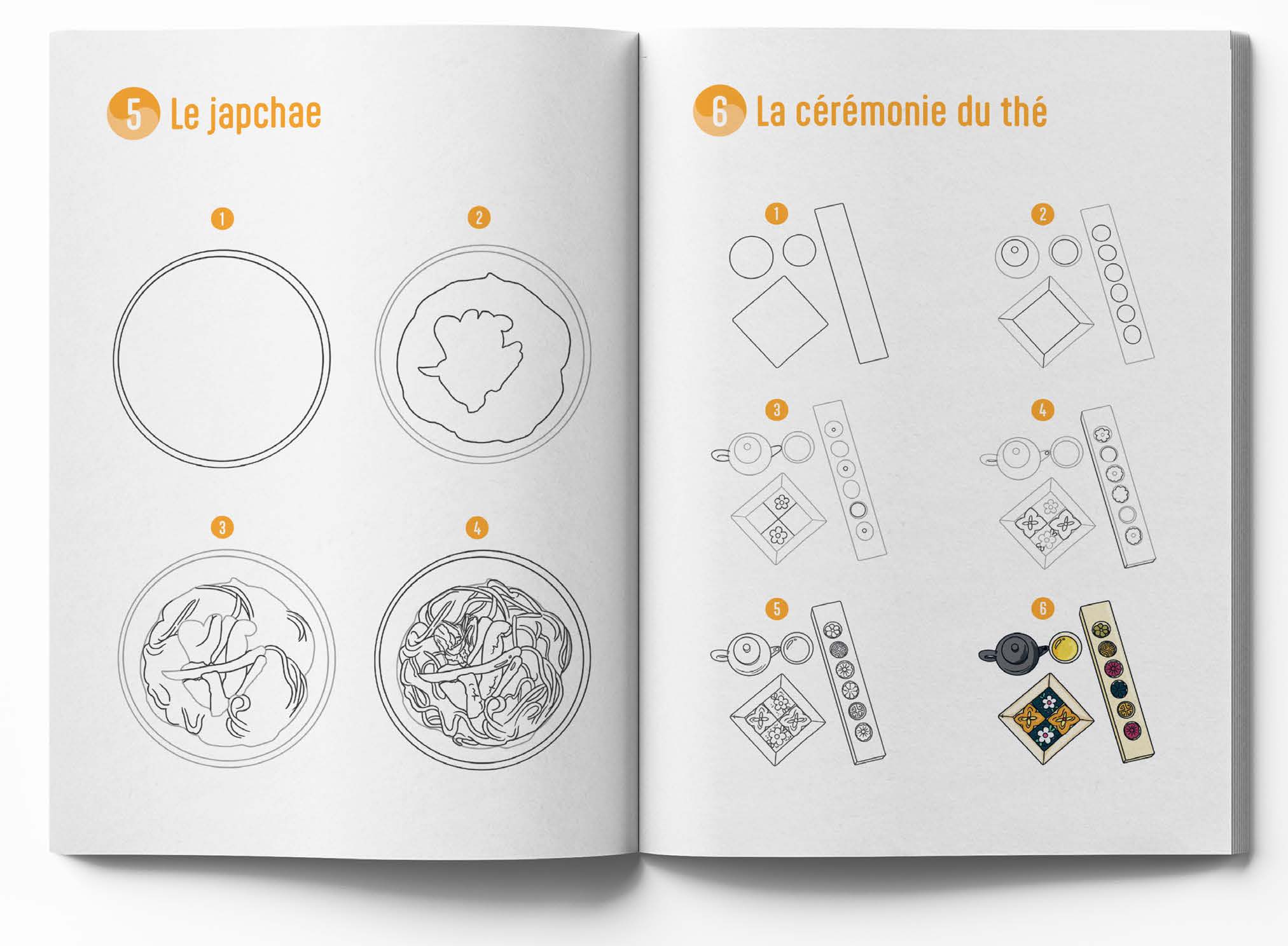 5 Le japchae

1

2

3

4

6 La cérémonie du thé

1

2

3

4

5

6