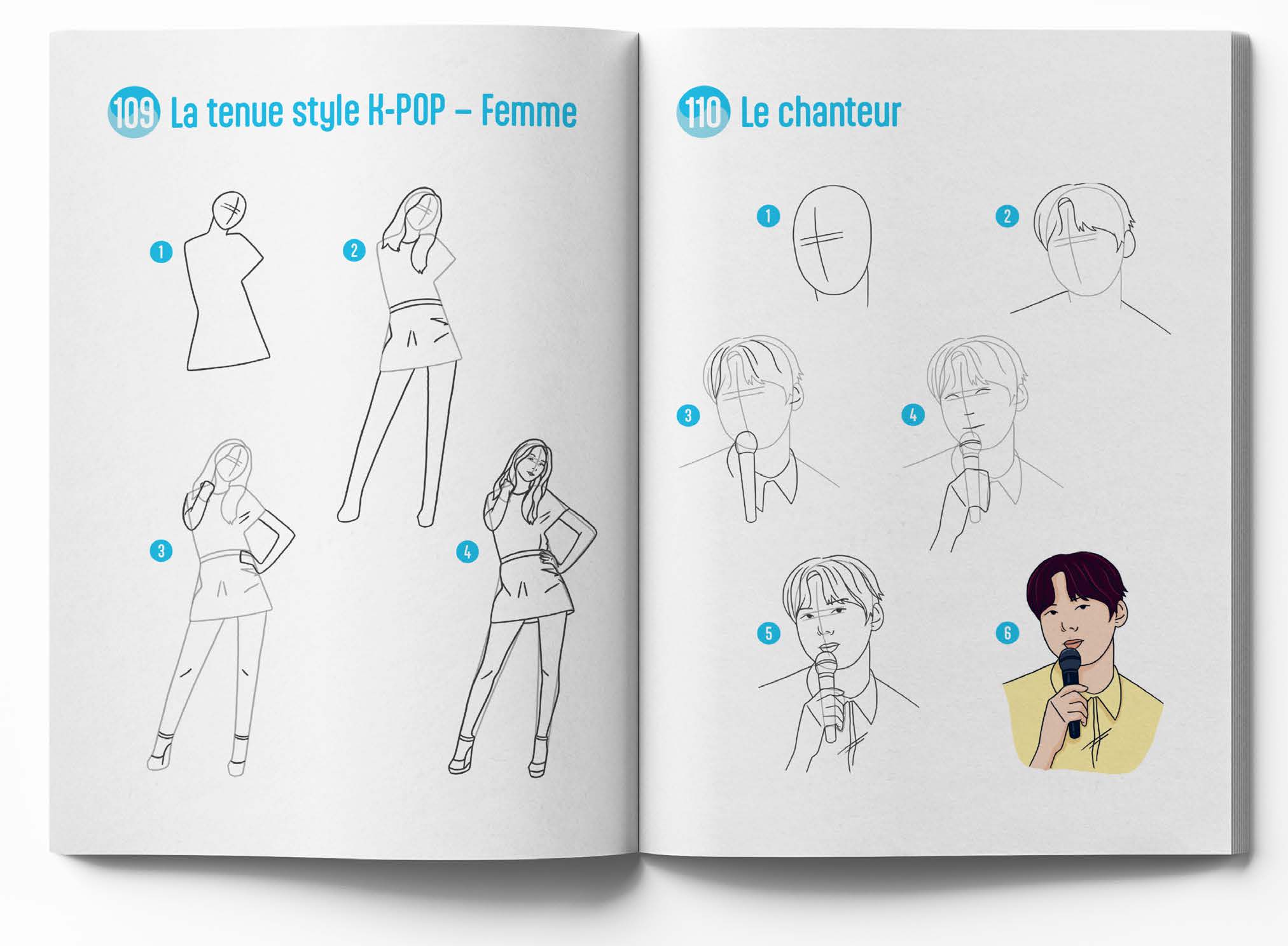 109 La tenue style K-POP – Femme

1

2

3

4

110 Le chanteur

1

2

3

4

5

6