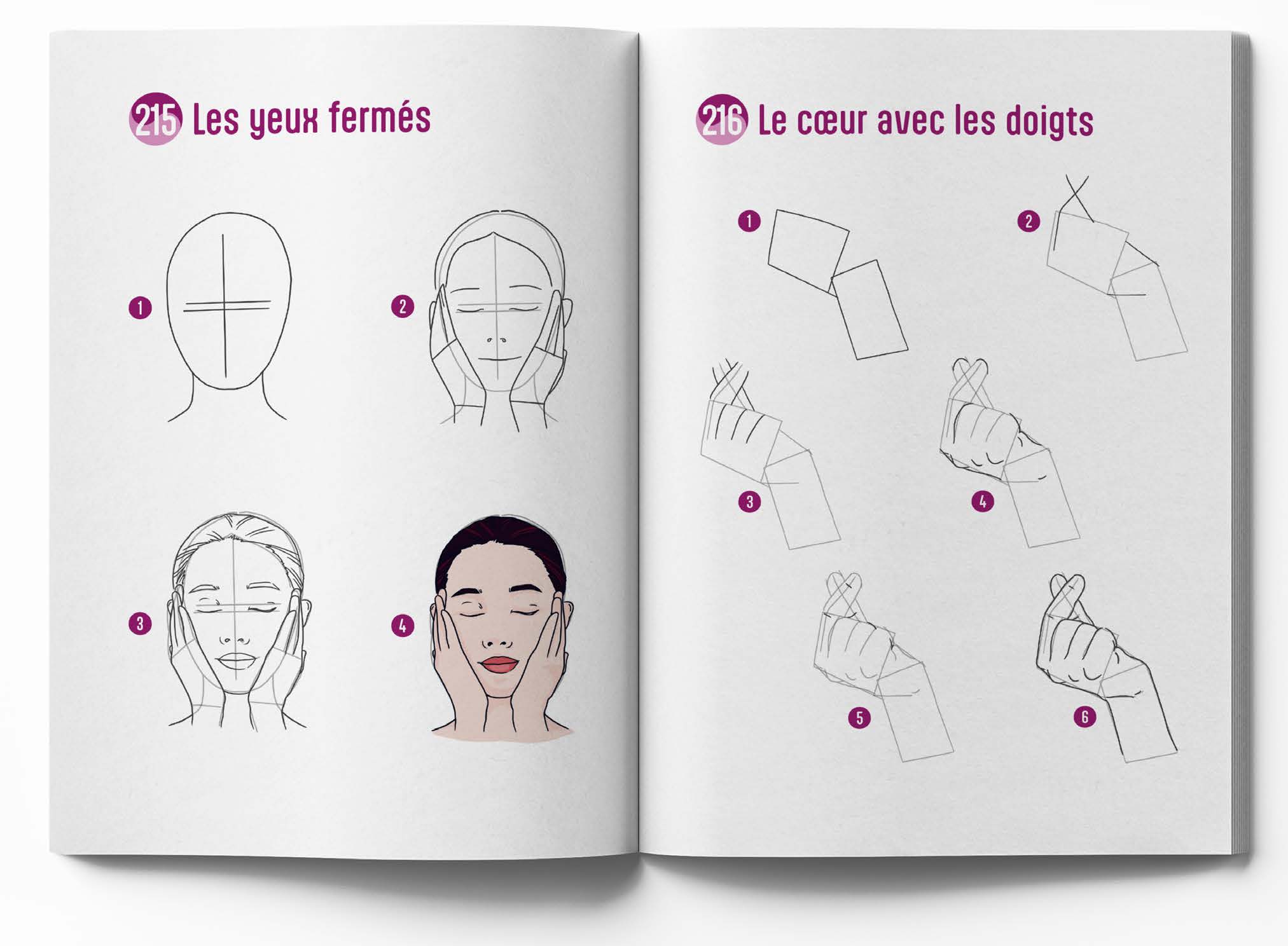 215 Les yeux fermés

1

2

3

4

216 Le cœur avec les doigts

1

2

3

4

5

6