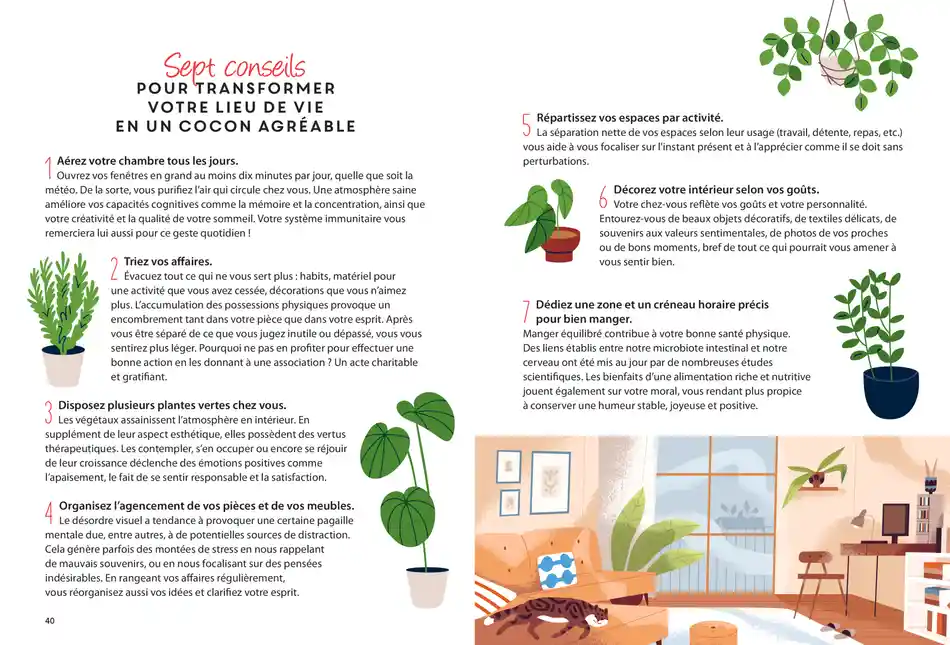 Sept conseils
POUR TRANSFORMER VOTRE LIEU DE VIE EN UN COCON AGRÉABLE

1 Aérez votre chambre tous les jours.
Ouvrez vos fenêtres en grand au moins dix minutes par jour, quelle que soit la météo. De la sorte, vous purifiez l'air qui circule chez vous. Une atmosphère saine améliore vos capacités cognitives comme la mémoire et la concentration, ainsi que votre créativité et la qualité de votre sommeil. Votre système immunitaire vous remerciera lui aussi pour ce geste quotidien !

2 Triez vos affaires.
Évacuez tout ce qui ne vous sert plus : habits, matériel pour une activité que vous avez cessée, décorations que vous n'aimez plus. L'accumulation des possessions physiques provoque un encombrement tant dans votre pièce que dans votre esprit. Après vous être séparé de ce que vous jugez inutile ou dépassé, vous vous sentirez plus léger. Pourquoi ne pas en profiter pour effectuer une bonne action en les donnant à une association ? Un acte charitable et gratifiant.

3 Disposez plusieurs plantes vertes chez vous.
Les végétaux assainissent l'atmosphère en intérieur. En supplément de leur aspect esthétique, elles possèdent des vertus thérapeutiques. Les contempler, s'en occuper ou encore se réjouir de leur croissance déclenche des émotions positives comme l'apaisement, le fait de se sentir responsable et la satisfaction.

4 Organisez l'agencement de vos pièces et de vos meubles.
Le désordre visuel a tendance à provoquer une certaine pagaille mentale due, entre autres, à de potentielles sources de distraction. Cela génère parfois des montées de stress en nous rappelant de mauvais souvenirs, ou en nous focalisant sur des pensées indésirables. En rangeant vos affaires régulièrement, vous réorganisez aussi vos idées et clarifiez votre esprit.

40

5 Répartissez vos espaces par activité.
La séparation nette de vos espaces selon leur usage (travail, détente, repas, etc.) vous aide à vous focaliser sur l'instant présent et à l'apprécier comme il se doit sans perturbations.

6 Décorez votre intérieur selon vos goûts.
Votre chez-vous reflète vos goûts et votre personnalité. Entourez-vous de beaux objets décoratifs, de textiles délicats, de souvenirs aux valeurs sentimentales, de photos de vos proches ou de bons moments, bref de tout ce qui pourrait vous amener à vous sentir bien.

7 Dédiez une zone et un créneau horaire précis pour bien manger.
Manger équilibré contribue à votre bonne santé physique. Des liens établis entre notre microbiote intestinal et notre cerveau ont été mis au jour par de nombreuses études scientifiques. Les bienfaits d'une alimentation riche et nutritive jouent également sur votre moral, vous rendant plus propice à conserver une humeur stable, joyeuse et positive.