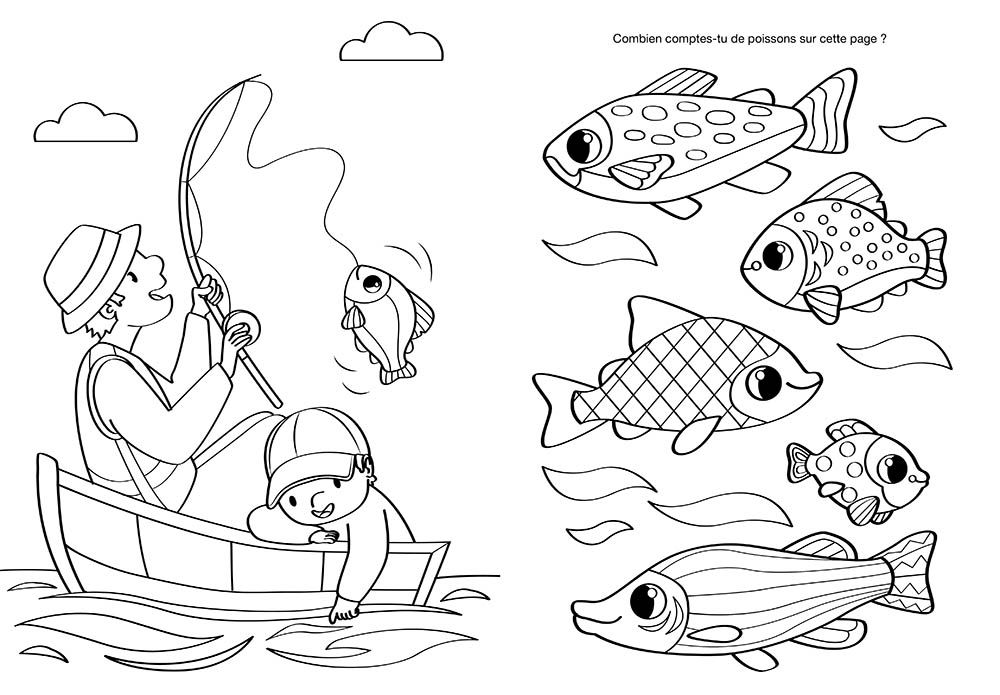 Combien comptes-tu de poissons sur cette page ?