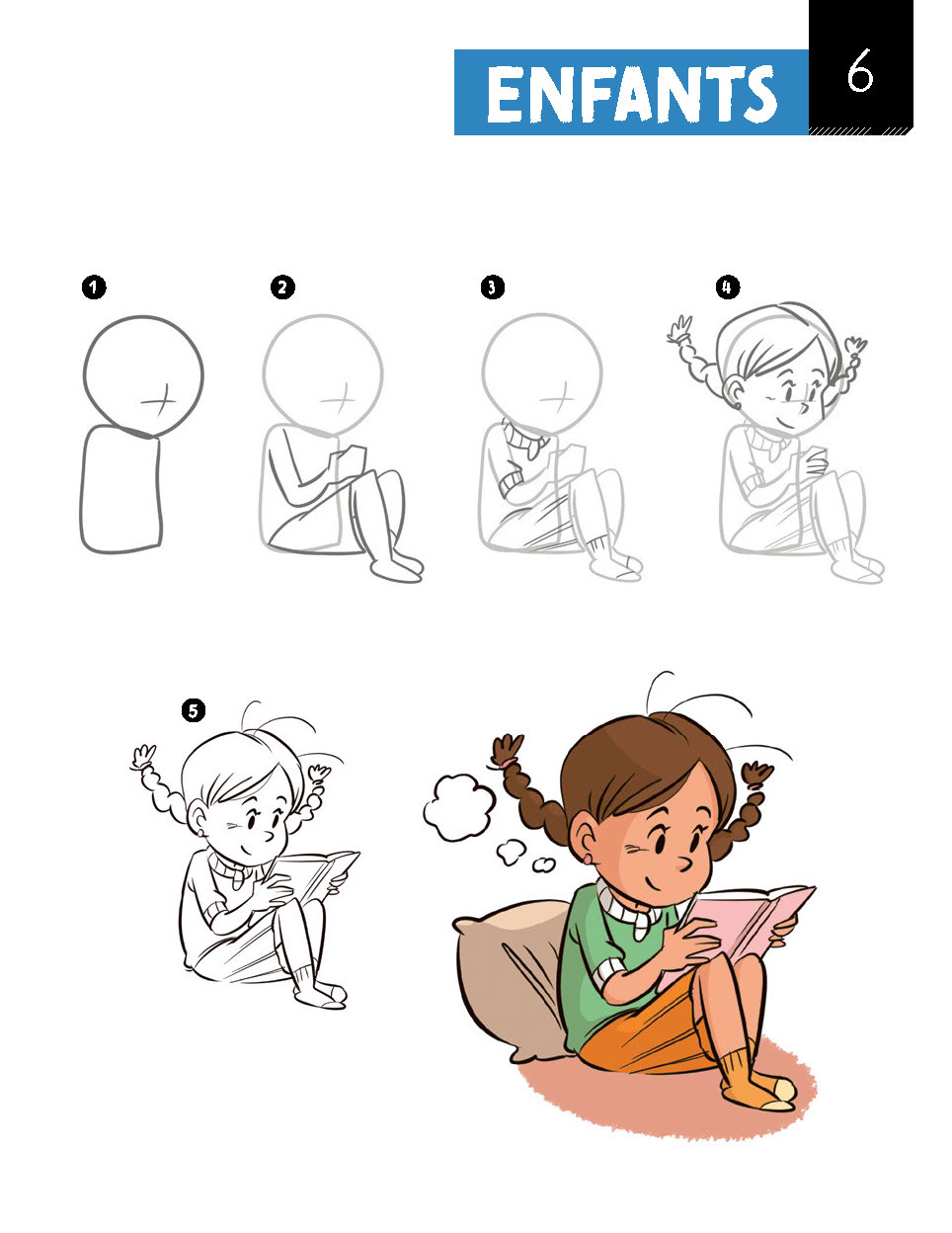 ENFANTS 6

1

2

3

4

5