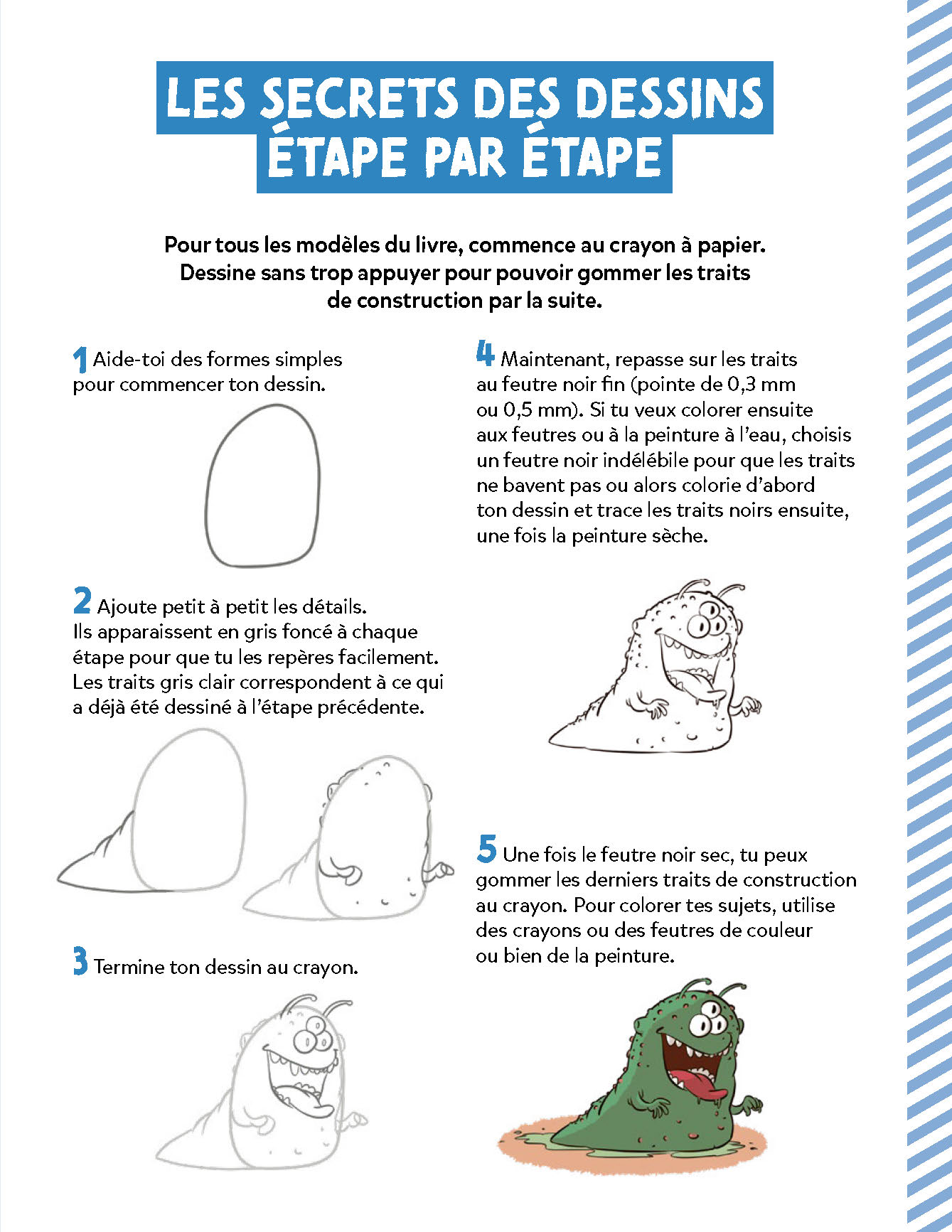 LES SECRETS DES DESSINS ÉTAPE PAR ÉTAPE

Pour tous les modèles du livre, commence au crayon à papier. Dessine sans trop appuyer pour pouvoir gommer les traits de construction par la suite.

1 Aide-toi des formes simples pour commencer ton dessin.

2 Ajoute petit à petit les détails. Ils apparaissent en gris foncé à chaque étape pour que tu les repères facilement. Les traits gris clair correspondent à ce qui a déjà été dessiné à l'étape précédente.

3 Termine ton dessin au crayon.

4 Maintenant, repasse sur les traits au feutre noir fin (pointe de 0,3 mm ou 0,5 mm). Si tu veux colorer ensuite aux feutres ou à la peinture à l'eau, choisis un feutre noir indélébile pour que les traits ne bavent pas ou alors colorie d'abord ton dessin et trace les traits noirs ensuite, une fois la peinture sèche.

5 Une fois le feutre noir sec, tu peux gommer les derniers traits de construction au crayon. Pour colorer tes sujets, utilise des crayons ou des feutres de couleur ou bien de la peinture.